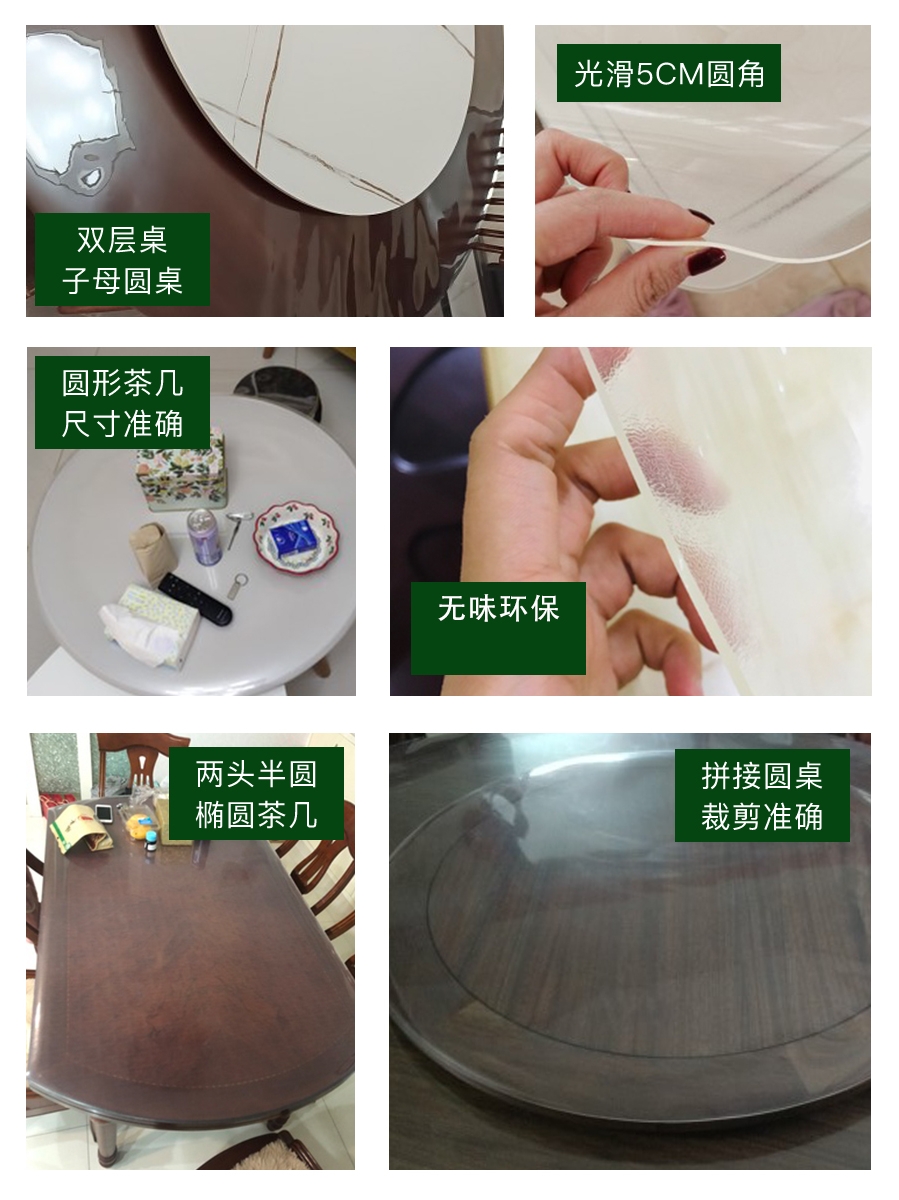 双层桌
子母圆桌

光滑5CM圆角

圆形茶几
尺寸准确

无味环保

两头半圆
椭圆茶几

拼接圆桌
裁剪准确