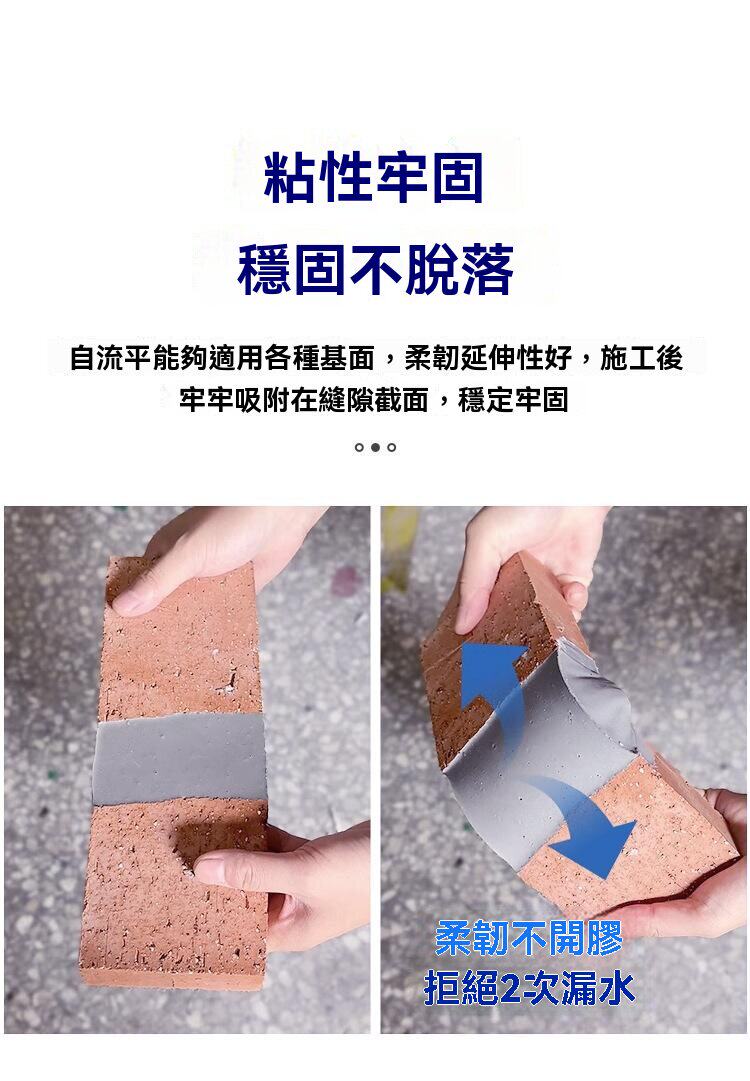 粘性牢固
穩固不脫落

自流平能夠適用各種基面，柔韌延伸性好，施工後牢牢吸附在縫隙截面，穩定牢固

柔韌不開膠
拒絕2次漏水