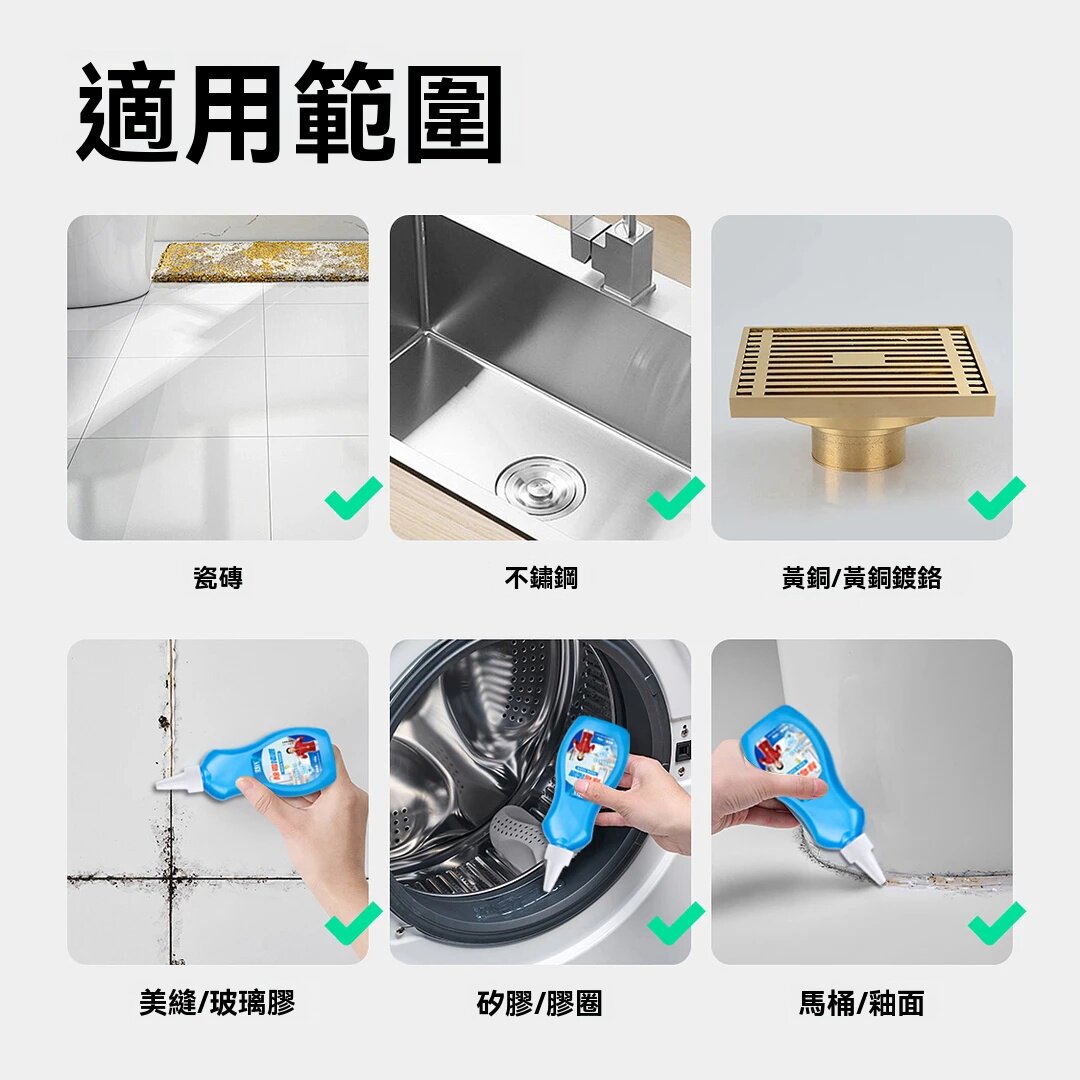 適用範圍

瓷磚

不鏽鋼

黃銅/黃銅鍍鉻

美縫/玻璃膠

矽膠/膠圈

馬桶/釉面