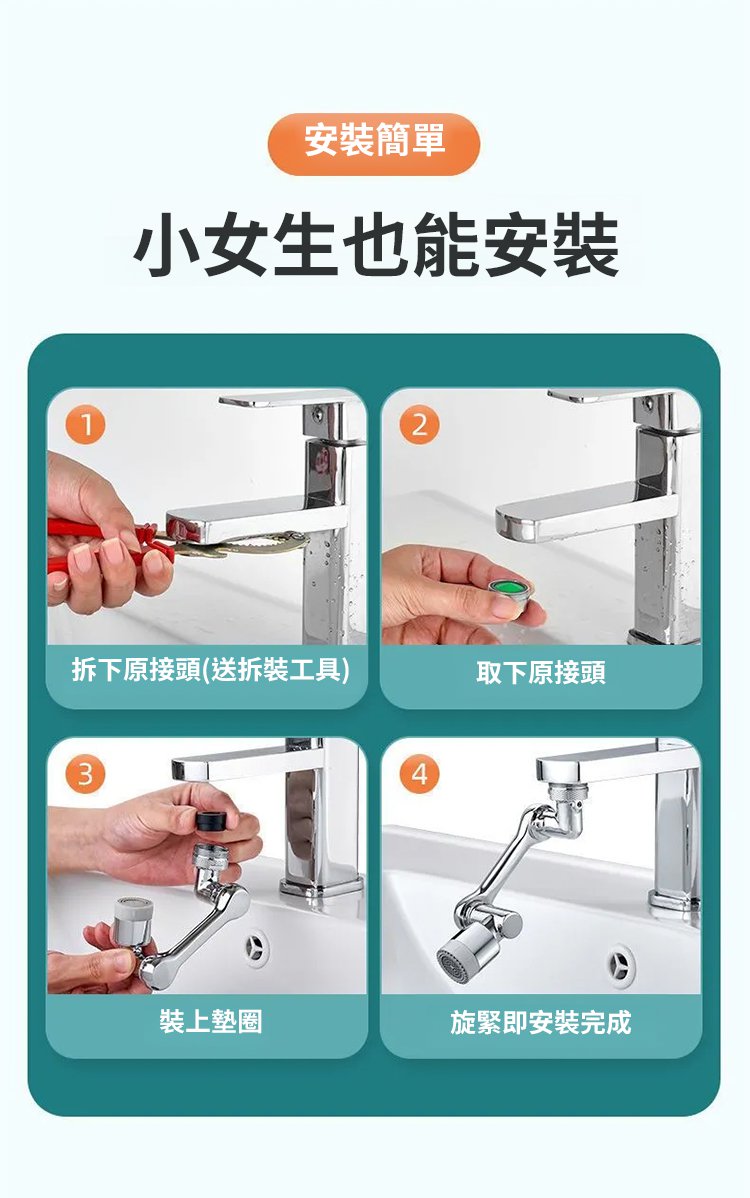 安裝簡單

小女生也能安裝

1
拆下原接頭(送拆裝工具)

2
取下原接頭

3
裝上墊圈

4
旋緊即安裝完成