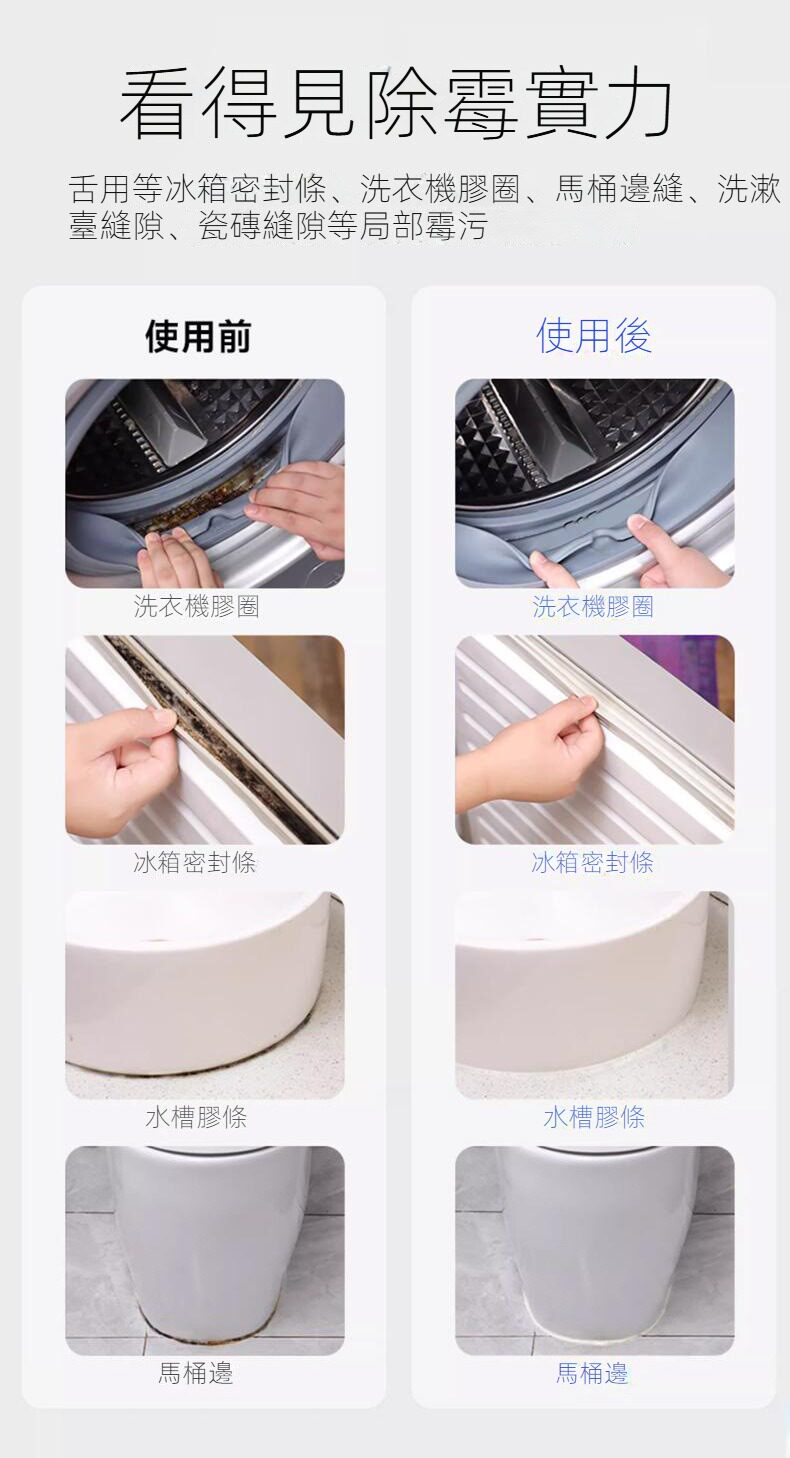 看得見除霉實力

舌用等冰箱密封條、洗衣機膠圈、馬桶邊縫、洗漱臺縫隙、瓷磚縫隙等局部霉污

使用前

洗衣機膠圈

冰箱密封條

水槽膠條

馬桶邊

使用後

洗衣機膠圈

冰箱密封條

水槽膠條

馬桶邊