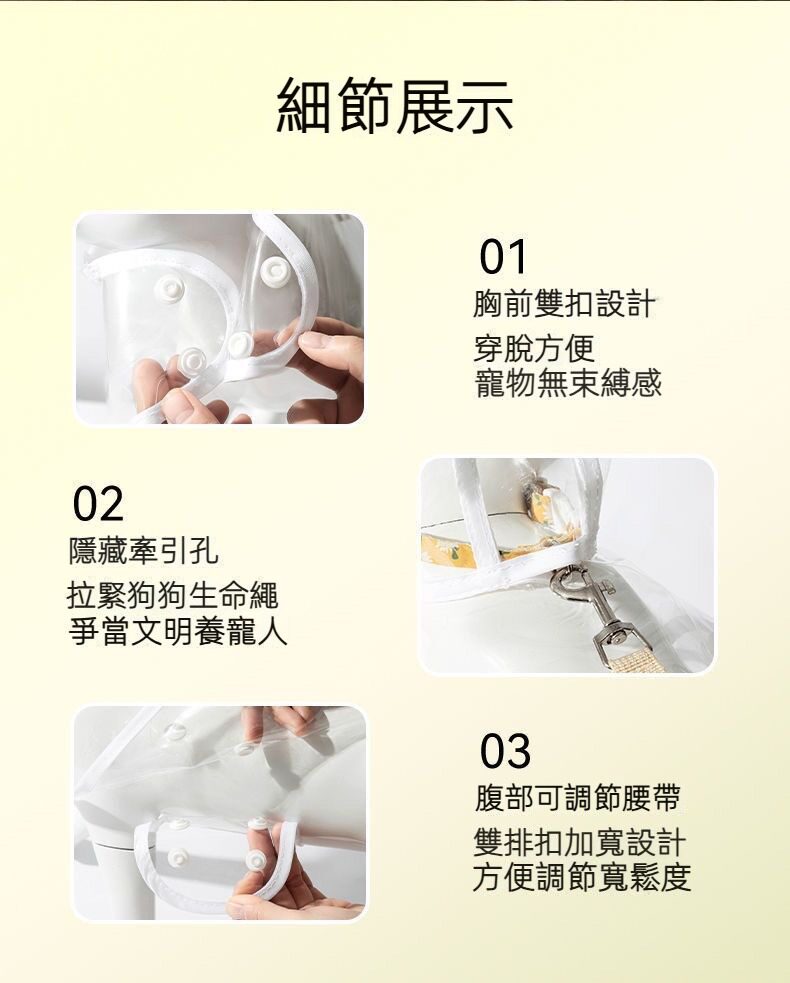 細節展示

01
胸前雙扣設計
穿脫方便
寵物無束縛感

02
隱藏牽引孔
拉緊狗狗生命繩
爭當文明養寵人

03
腹部可調節腰帶
雙排扣加寬設計
方便調節寬鬆度