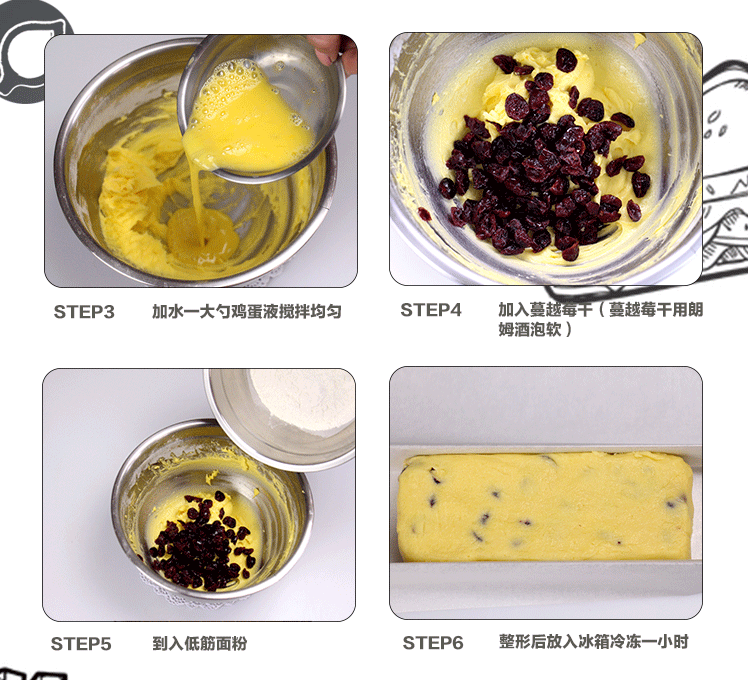 STEP3 加水一大勺鸡蛋液搅拌均匀

STEP4 加入蔓越莓干（蔓越莓干用朗姆酒泡软）

STEP5 到入低筋面粉

STEP6 整形后放入冰箱冷冻一小时