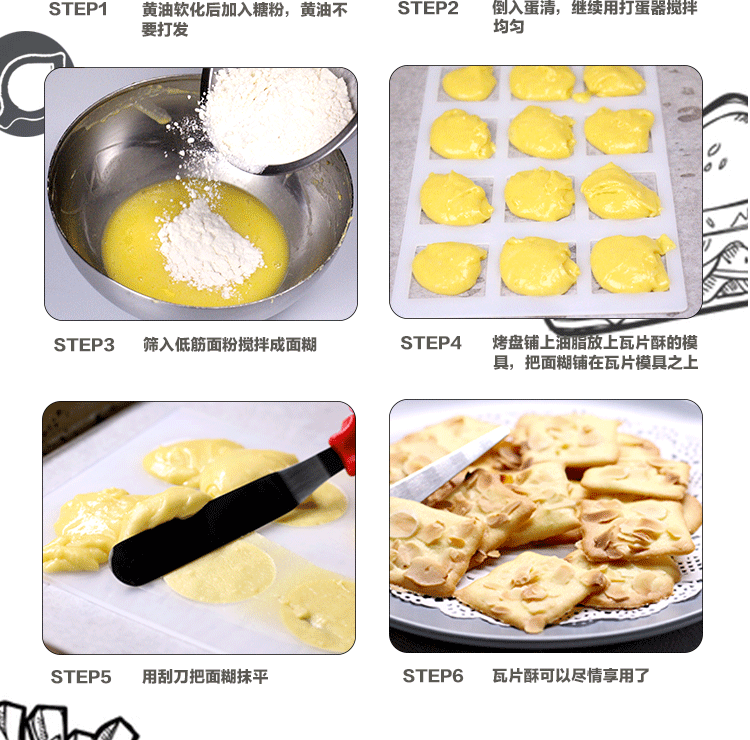 STEP1 黄油软化后加入糖粉，黄油不要打发

STEP2 倒入蛋清，继续用打蛋器搅拌均匀

STEP3 筛入低筋面粉搅拌成面糊

STEP4 烤盘铺上油脂放上瓦片酥的模具，把面糊铺在瓦片模具之上

STEP5 用刮刀把面糊抹平

STEP6 瓦片酥可以尽情享用了