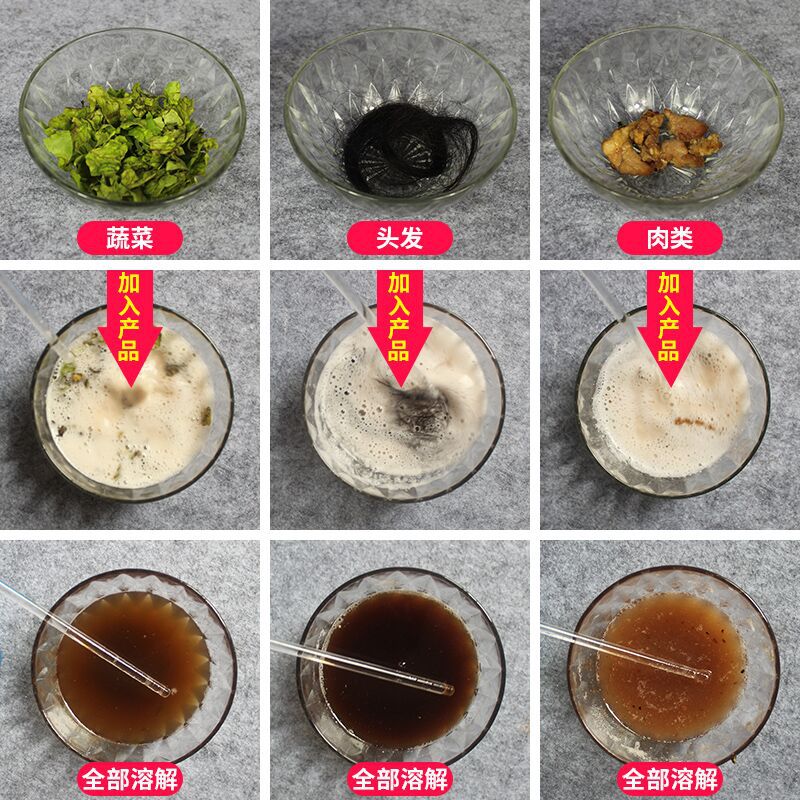 蔬菜

头发

肉类

加入产品

加入产品

加入产品

全部溶解

全部溶解

全部溶解