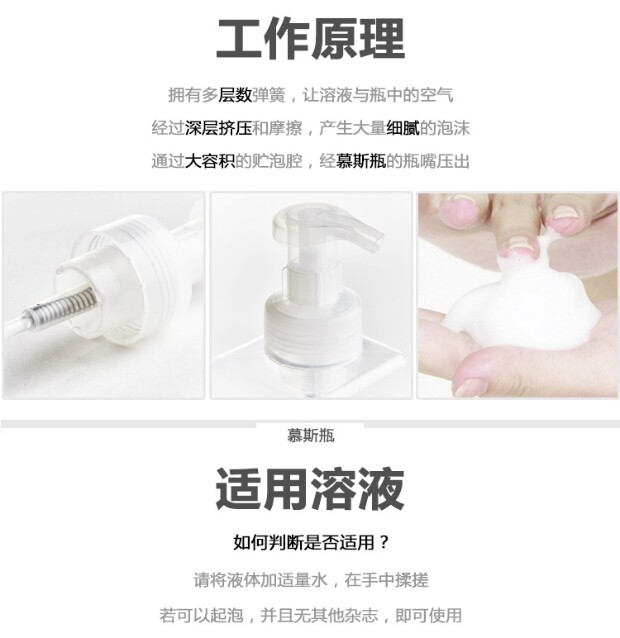 工作原理

拥有多层数弹簧，让溶液与瓶中的空气
经过深层挤压和摩擦，产生大量细腻的泡沫
通过大容积的贮泡腔，经慕斯瓶的瓶嘴压出

慕斯瓶

适用溶液

如何判断是否适用？

请将液体加适量水，在手中揉搓
若可以起泡，并且无其他杂志，即可使用