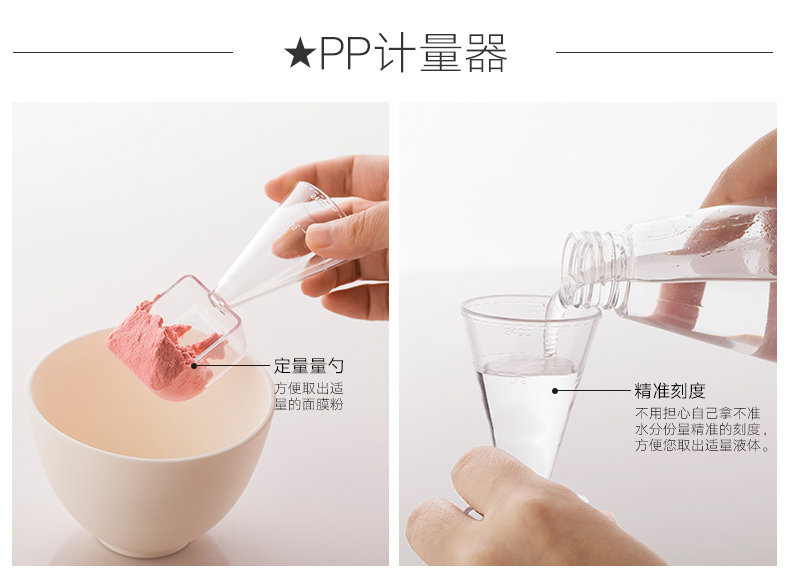 ★PP计量器

定量量勺
方便取出适量的面膜粉

精准刻度
不用担心自己拿不准水分份量精准的刻度，方便您取出适量液体。