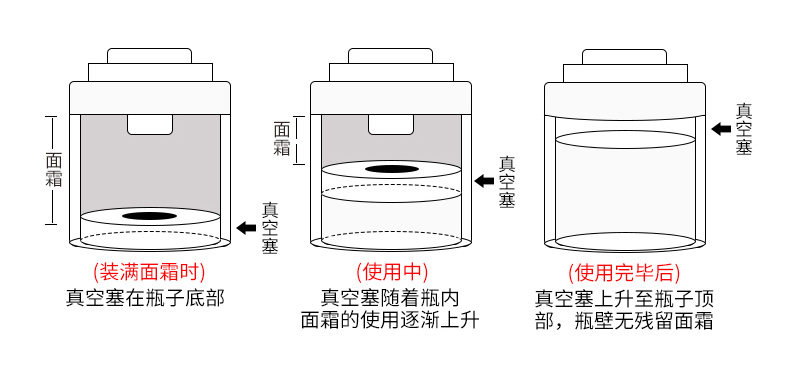 面霜

真空塞

(装满面霜时)
真空塞在瓶子底部

面霜

真空塞

(使用中)
真空塞随着瓶内面霜的使用逐渐上升

真空塞

(使用完毕后)
真空塞上升至瓶子顶部，瓶壁无残留面霜