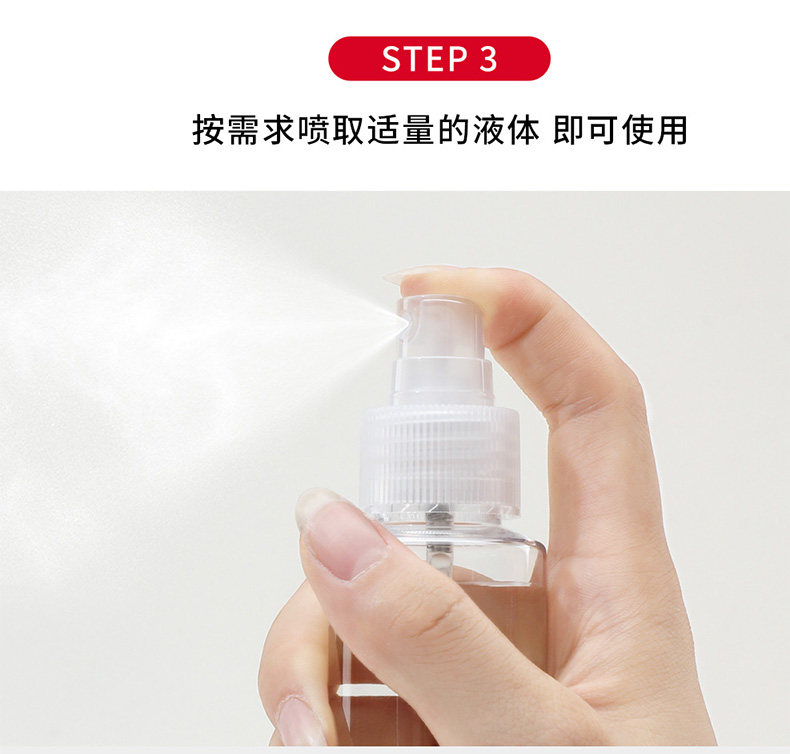 STEP 3

按需求喷取适量的液体 即可使用