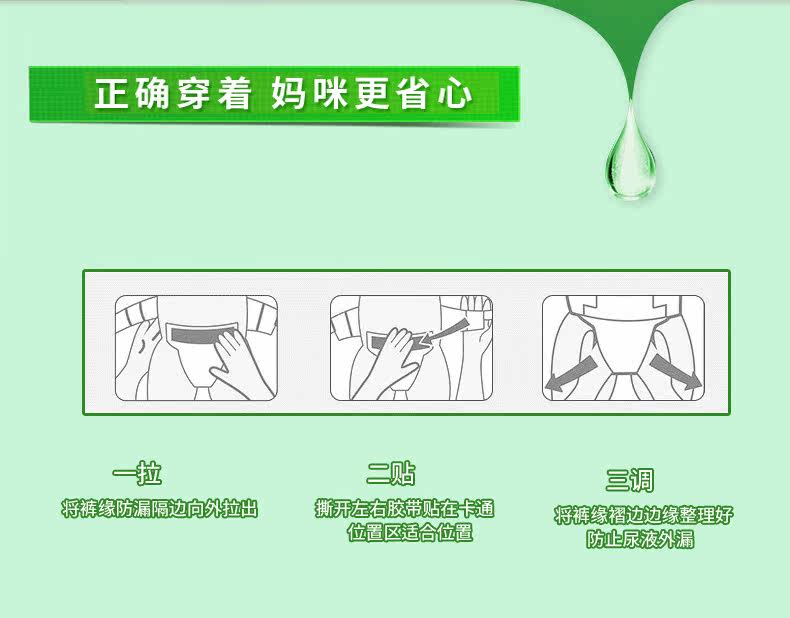 正确穿着 妈咪更省心

一拉
将裤缘防漏隔边向外拉出

二贴
撕开左右胶带贴在卡通位置区适合位置

三调
将裤缘褶边边缘整理好防止尿液外漏