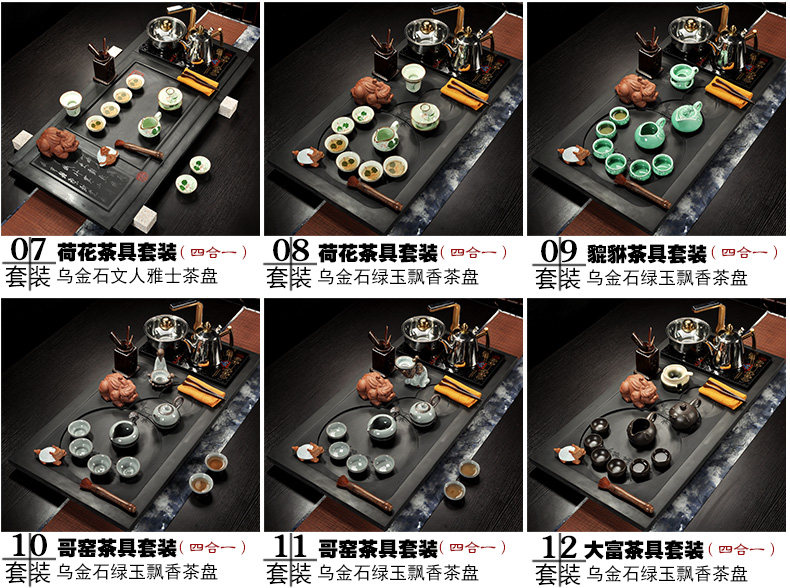 07 套装 荷花茶具套装（四合一）
乌金石文人雅士茶盘

08 套装 荷花茶具套装（四合一）
乌金石绿玉飘香茶盘

09 套装 貔貅茶具套装（四合一）
乌金石绿玉飘香茶盘

10 套装 哥窑茶具套装（四合一）
乌金石绿玉飘香茶盘

11 套装 哥窑茶具套装（四合一）
乌金石绿玉飘香茶盘

12 套装 大富茶具套装（四合一）
乌金石绿玉飘香茶盘