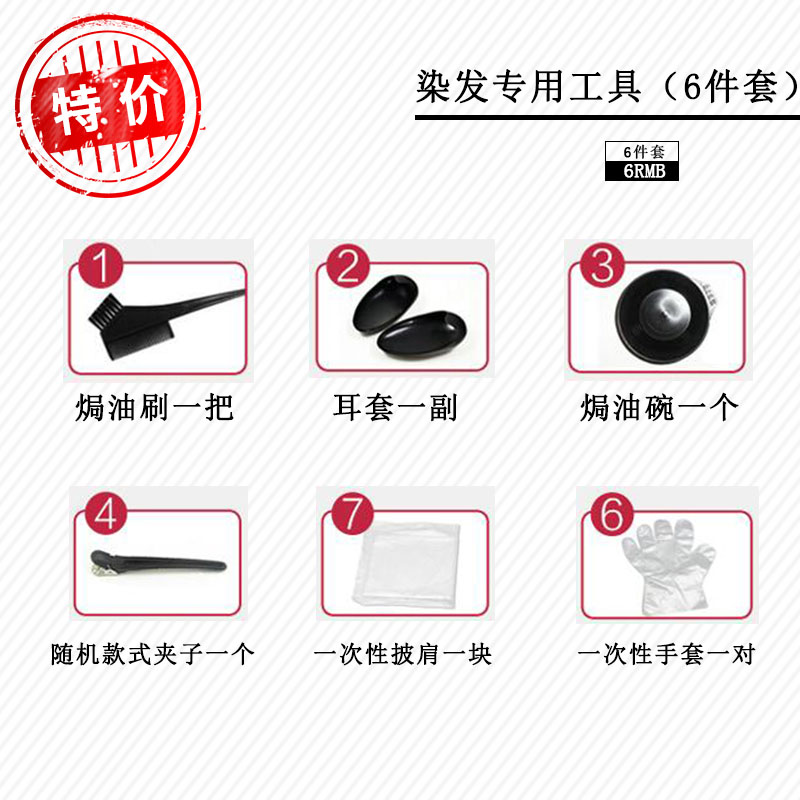 特价

染发专用工具（6件套）

6件套
6RMB

1
焗油刷一把

2
耳套一副

3
焗油碗一个

4
随机款式夹子一个

7
一次性披肩一块

6
一次性手套一对