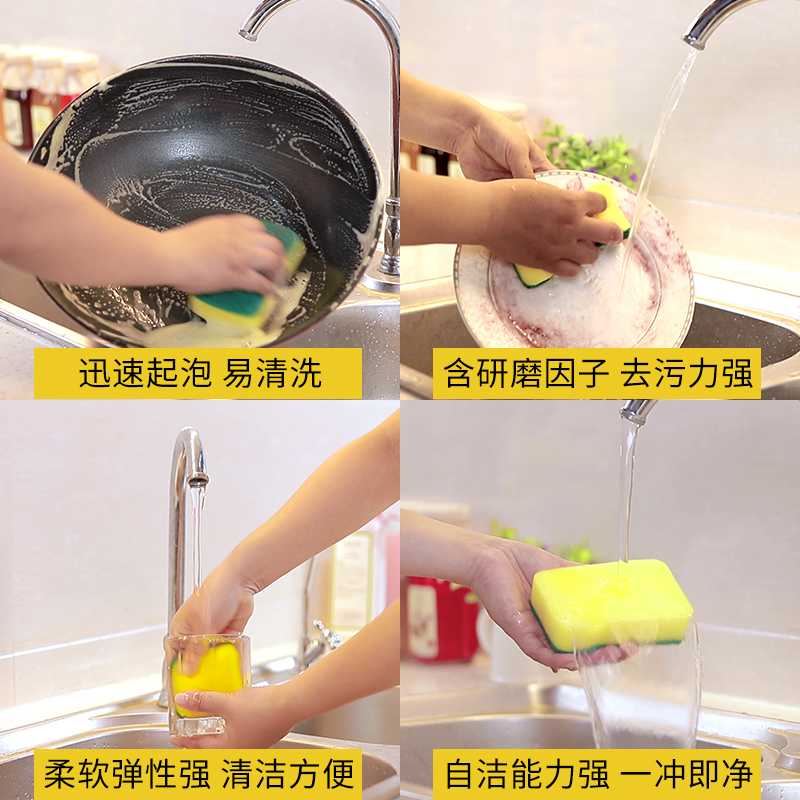 迅速起泡 易清洗

含研磨因子 去污力强

柔软弹性强 清洁方便

自洁能力强 一冲即净