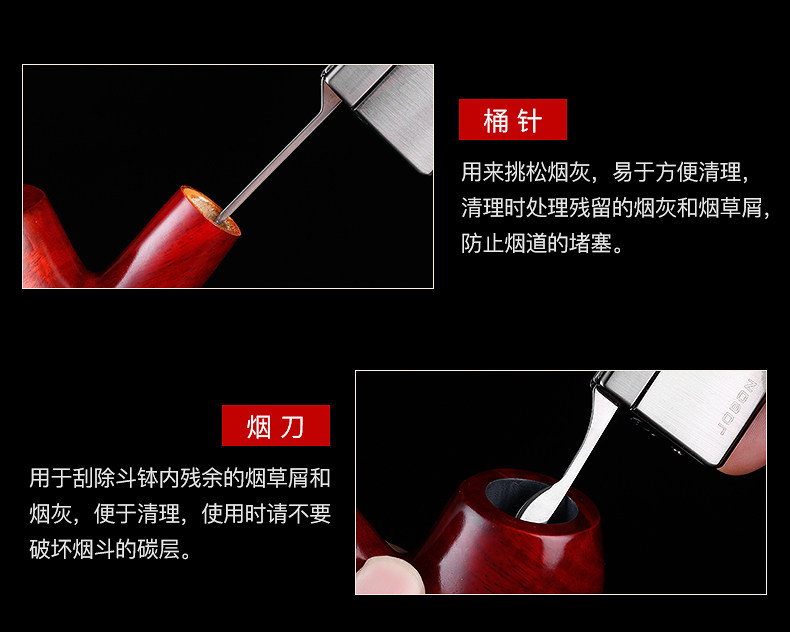 桶针

用来挑松烟灰，易于方便清理，清理时处理残留的烟灰和烟草屑，防止烟道的堵塞。

烟刀

用于刮除斗钵内残余的烟草屑和烟灰，便于清理，使用时请不要破坏烟斗的碳层。

JOBON