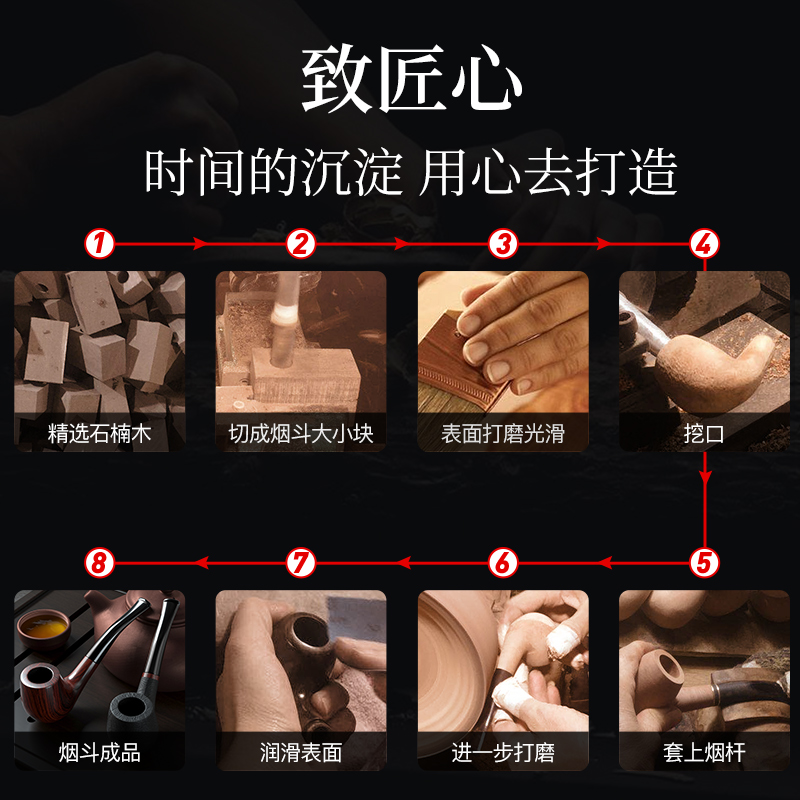 致匠心

时间的沉淀 用心去打造

1 精选石楠木

2 切成烟斗大小块

3 表面打磨光滑

4 挖口

5 套上烟杆

6 进一步打磨

7 润滑表面

8 烟斗成品