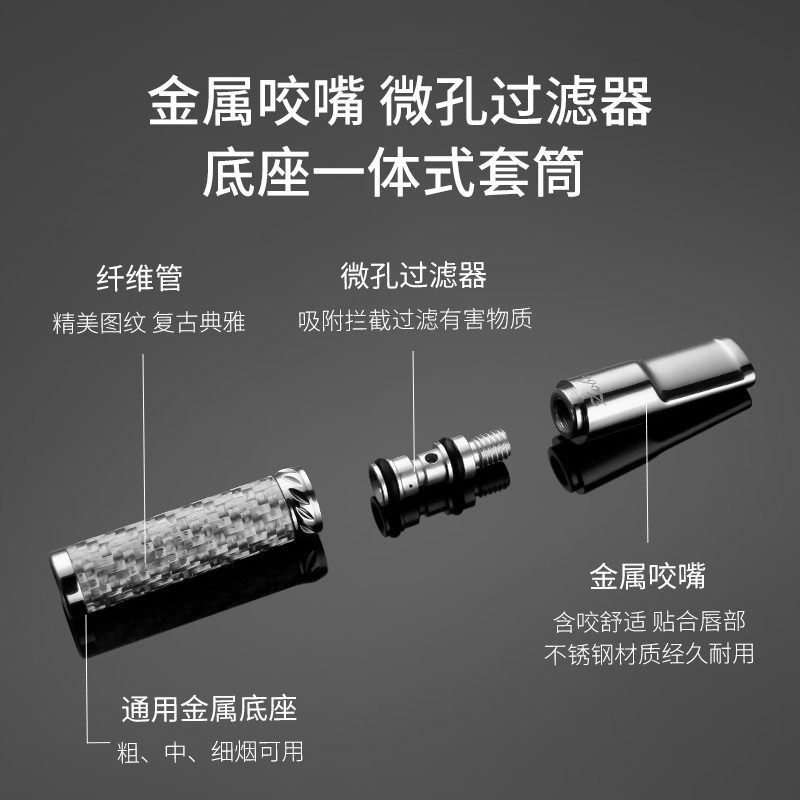 金属咬嘴 微孔过滤器
底座一体式套筒

纤维管
精美图纹 复古典雅

微孔过滤器
吸附拦截过滤有害物质

金属咬嘴
含咬舒适 贴合唇部
不锈钢材质经久耐用

通用金属底座
粗、中、细烟可用