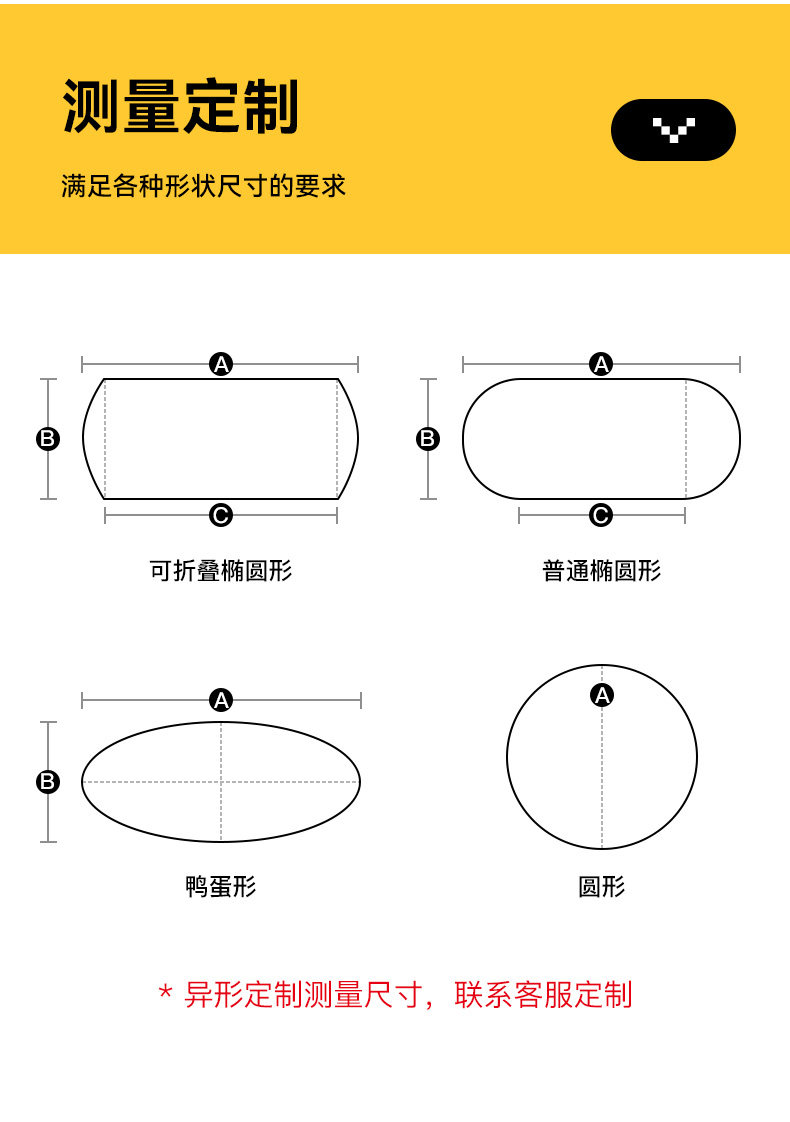 测量定制

满足各种形状尺寸的要求

A
B
C
可折叠椭圆形

A
B
C
普通椭圆形

A
B
鸭蛋形

A
圆形

* 异形定制测量尺寸，联系客服定制