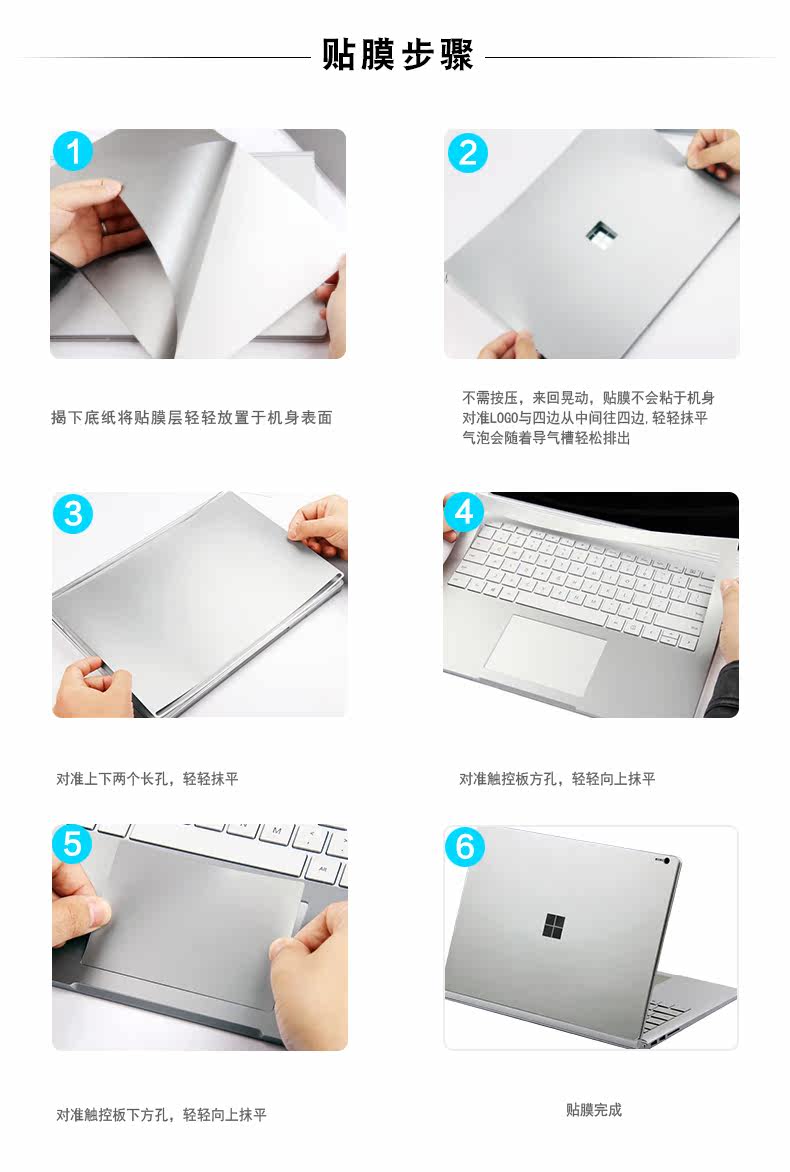 贴膜步骤

1

揭下底纸将贴膜层轻轻放置于机身表面

2

不需按压，来回晃动，贴膜不会粘于机身 对准LOGO与四边从中间往四边，轻轻抹平 气泡会随着导气槽轻松排出

3

对准上下两个长孔，轻轻抹平

4

对准触控板方孔，轻轻向上抹平

5

对准触控板下方孔，轻轻向上抹平

6

贴膜完成