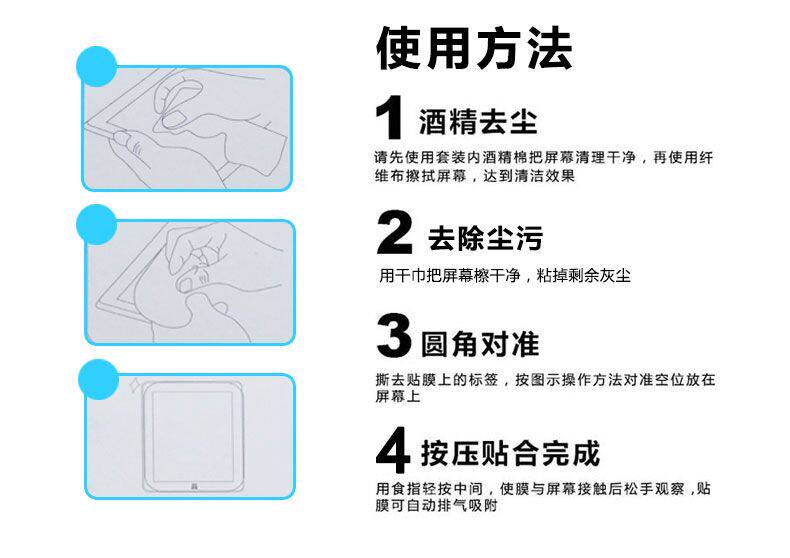 使用方法

1 酒精去尘

请先使用套装内酒精棉把屏幕清理干净，再使用纤维布擦拭屏幕，达到清洁效果

2 去除尘污

用干巾把屏幕擦干净，粘掉剩余灰尘

3 圆角对准

撕去贴膜上的标签，按图示操作方法对准空位放在屏幕上

4 按压贴合完成

用食指轻按中间，使膜与屏幕接触后松手观察，贴膜可自动排气吸附