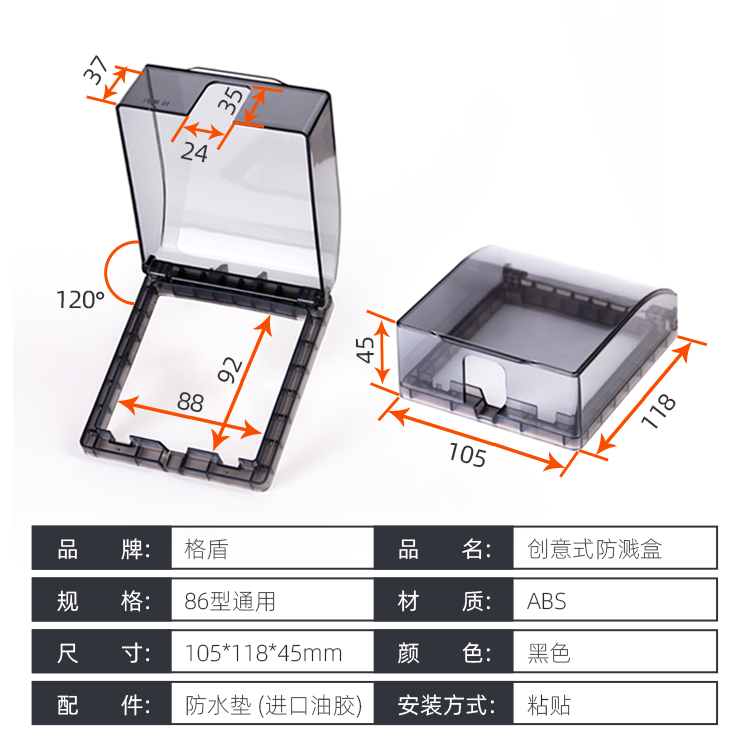 37
35
24
120°
92
88
45
105
118

| 品　牌: | 格盾 | 品　名: | 创意式防溅盒 |
|---|---|---|---|
| 规　格: | 86型通用 | 材　质: | ABS |
| 尺　寸: | 105*118*45mm | 颜　色: | 黑色 |
| 配　件: | 防水垫 (进口油胶) | 安装方式: | 粘贴 |