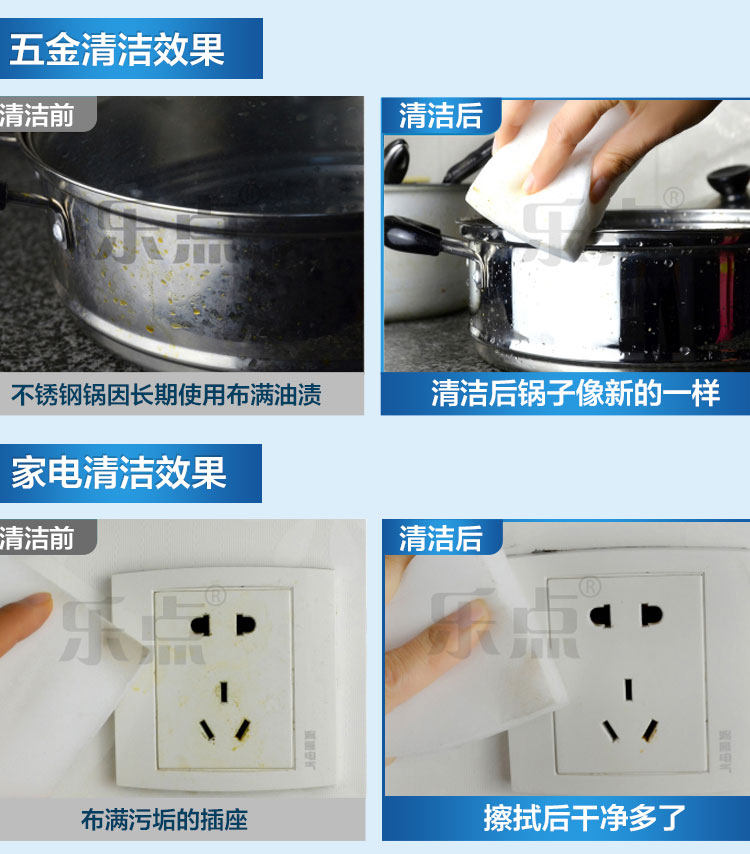 五金清洁效果

清洁前

乐点®

不锈钢锅因长期使用布满油渍

清洁后

乐点®

清洁后锅子像新的一样

家电清洁效果

清洁前

乐点®

布满污垢的插座

清洁后

乐点®

擦拭后干净多了