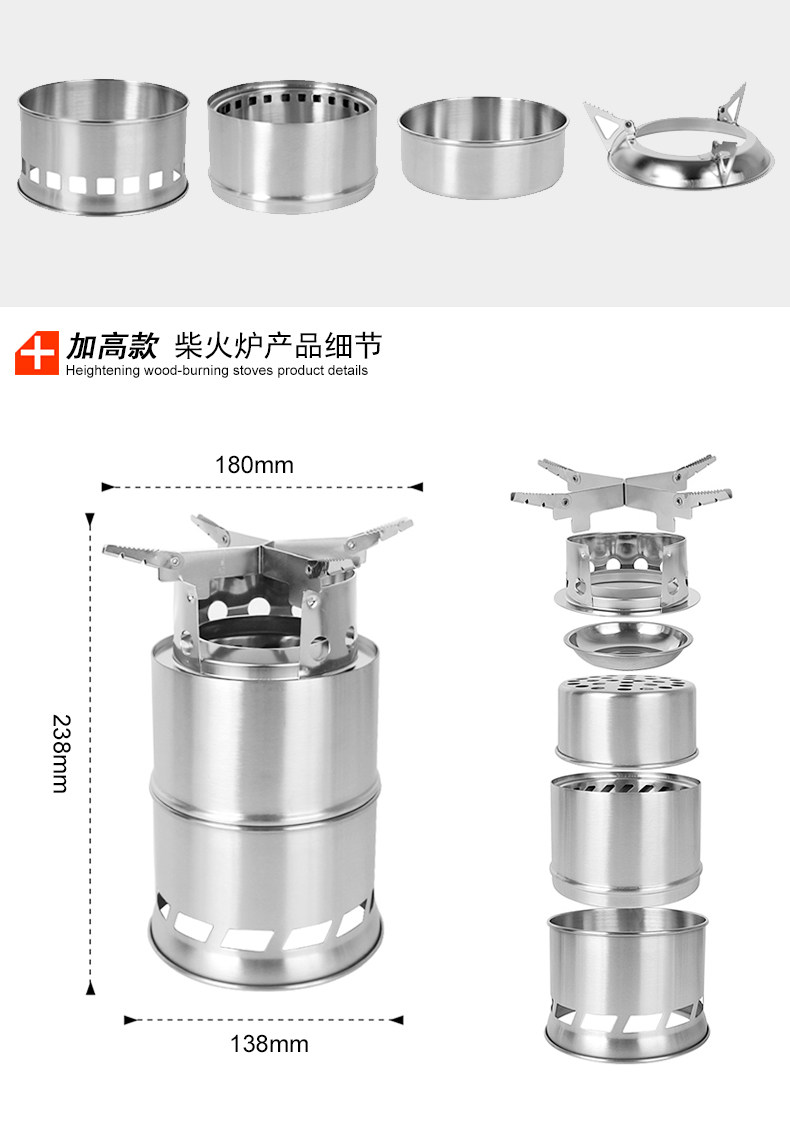 加高款 柴火炉产品细节
Heightening wood-burning stoves product details

180mm

238mm

138mm