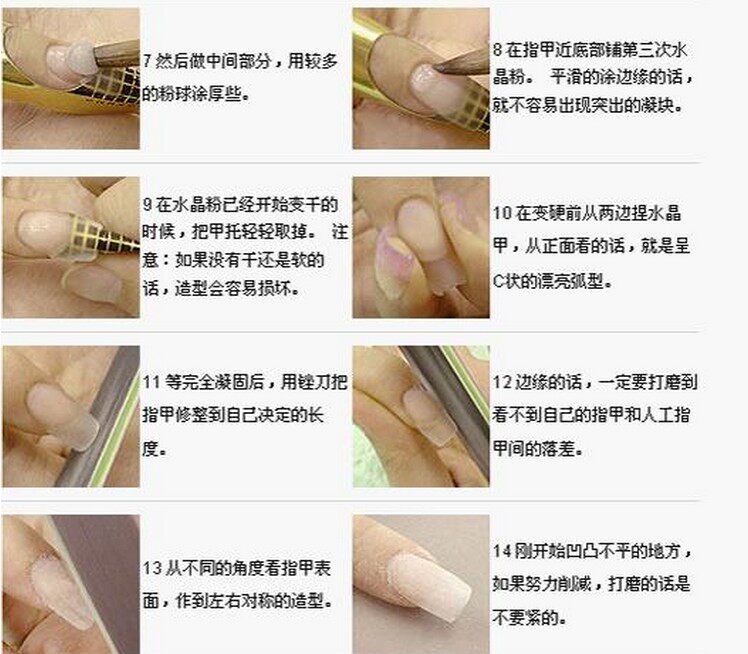 7 然后做中间部分，用较多的粉球涂厚些。

8 在指甲近底部铺第三次水晶粉。 平滑的涂边缘的话，就不容易出现突出的凝块。

9 在水晶粉已经开始变干的时候，把甲托轻轻取掉。 注意：如果没有干还是软的话，造型会容易损坏。

10 在变硬前从两边捏水晶甲，从正面看的话，就是呈C状的漂亮弧型。

11 等完全凝固后，用锉刀把指甲修整到自己决定的长度。

12 边缘的话，一定要打磨到看不到自己的指甲和人工指甲间的落差。

13 从不同的角度看指甲表面，作到左右对称的造型。

14 刚开始凹凸不平的地方，如果努力削减，打磨的话是不要紧的。