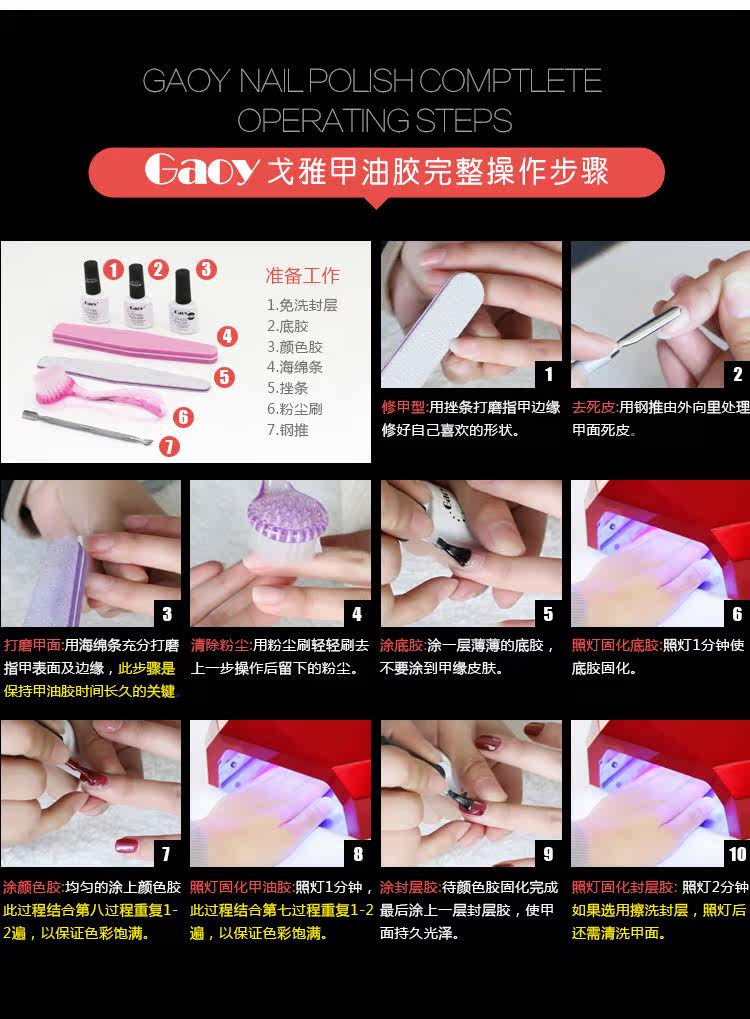 GAOY NAIL POLISH COMPTLETE OPERATING STEPS

Gaoy 戈雅甲油胶完整操作步骤

1 2 3 4 5 6 7

准备工作
1.免洗封层
2.底胶
3.颜色胶
4.海绵条
5.挫条
6.粉尘刷
7.钢推

1
修甲型:用挫条打磨指甲边缘修好自己喜欢的形状。

2
去死皮:用钢推由外向里处理甲面死皮。

3
打磨甲面:用海绵条充分打磨指甲表面及边缘，此步骤是保持甲油胶时间长久的关键

4
清除粉尘:用粉尘刷轻轻刷去上一步操作后留下的粉尘。

5
涂底胶:涂一层薄薄的底胶，不要涂到甲缘皮肤。

6
照灯固化底胶:照灯1分钟使底胶固化。

7
涂颜色胶:均匀的涂上颜色胶此过程结合第八过程重复1-2遍，以保证色彩饱满。

8
照灯固化甲油胶:照灯1分钟，此过程结合第七过程重复1-2遍，以保证色彩饱满。

9
涂封层胶:待颜色胶固化完成最后涂上一层封层胶，使甲面持久光泽。

10
照灯固化封层胶: 照灯2分钟如果选用擦洗封层，照灯后还需清洗甲面。