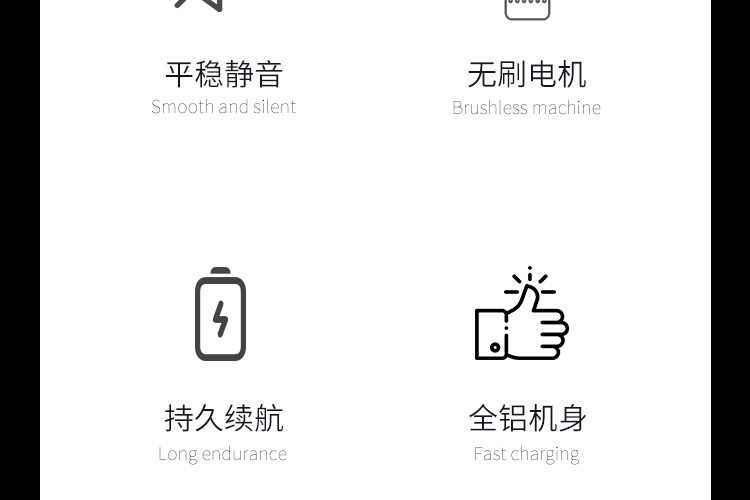 平稳静音
Smooth and silent

无刷电机
Brushless machine

持久续航
Long endurance

全铝机身
Fast charging