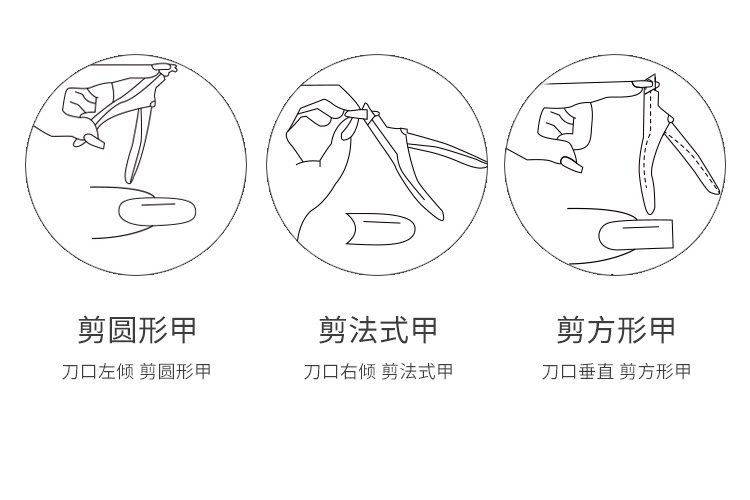 剪圆形甲

刀口左倾 剪圆形甲

剪法式甲

刀口右倾 剪法式甲

剪方形甲

刀口垂直 剪方形甲