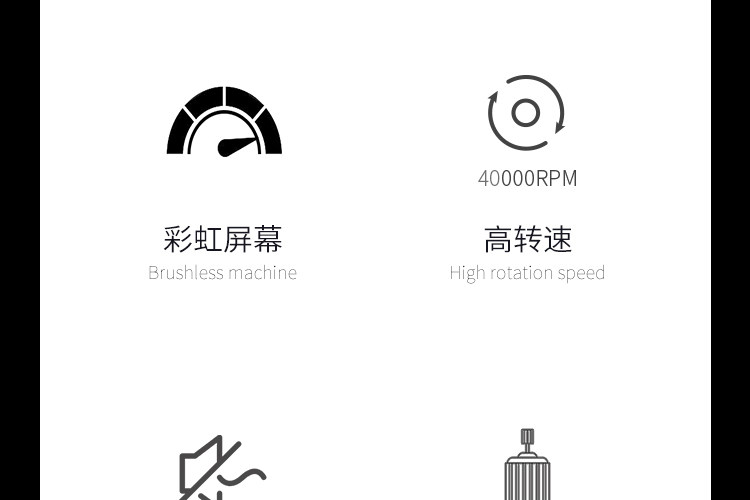 彩虹屏幕
Brushless machine

40000RPM

高转速
High rotation speed