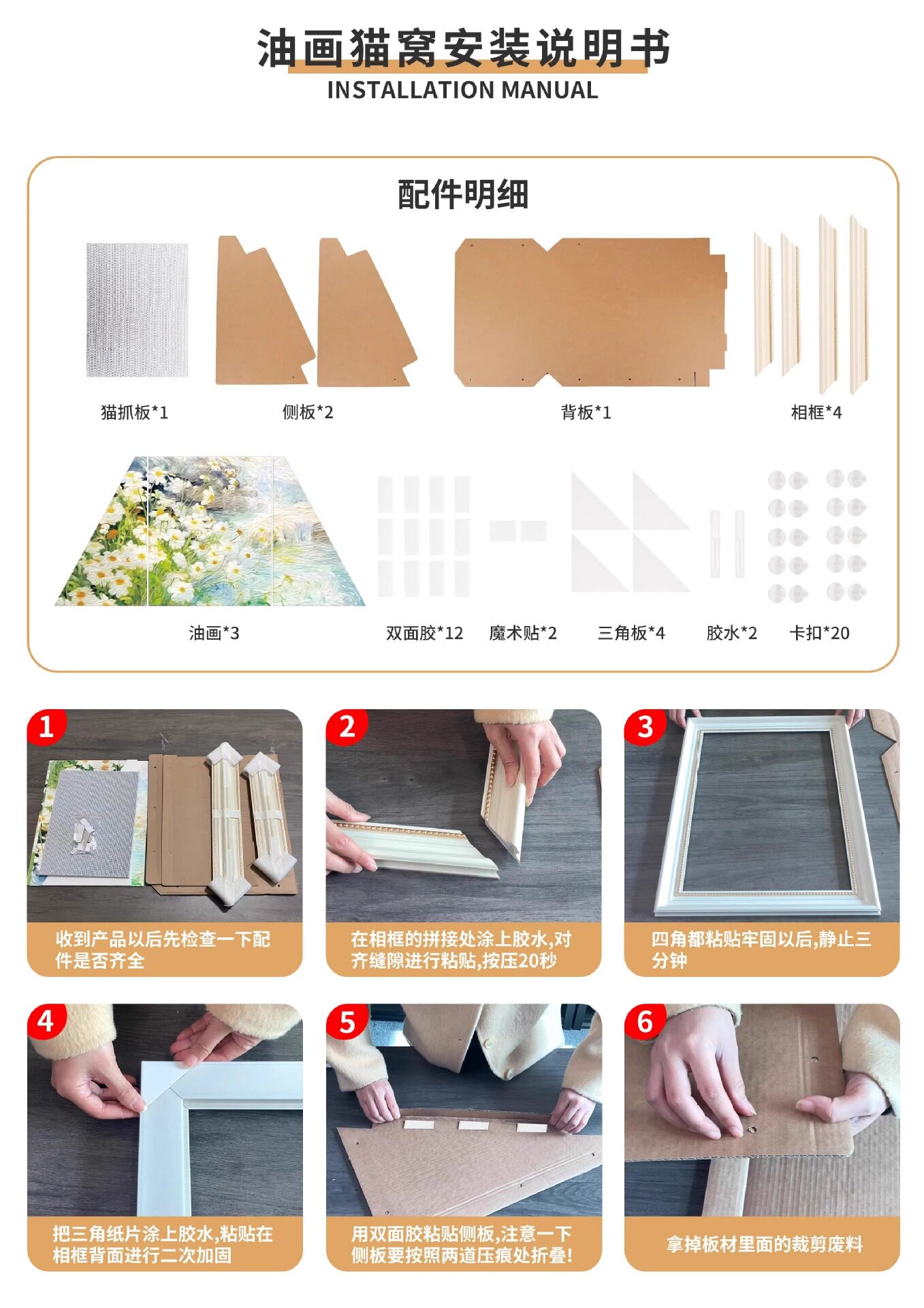 油画猫窝安装说明书
INSTALLATION MANUAL

配件明细

猫抓板*1

侧板*2

背板*1

相框*4

油画*3

双面胶*12

魔术贴*2

三角板*4

胶水*2

卡扣*20

1

收到产品以后先检查一下配件是否齐全

2

在相框的拼接处涂上胶水,对齐缝隙进行粘贴,按压20秒

3

四角都粘贴牢固以后,静止三分钟

4

把三角纸片涂上胶水,粘贴在相框背面进行二次加固

5

用双面胶粘贴侧板,注意一下侧板要按照两道压痕处折叠!

6

拿掉板材里面的裁剪废料