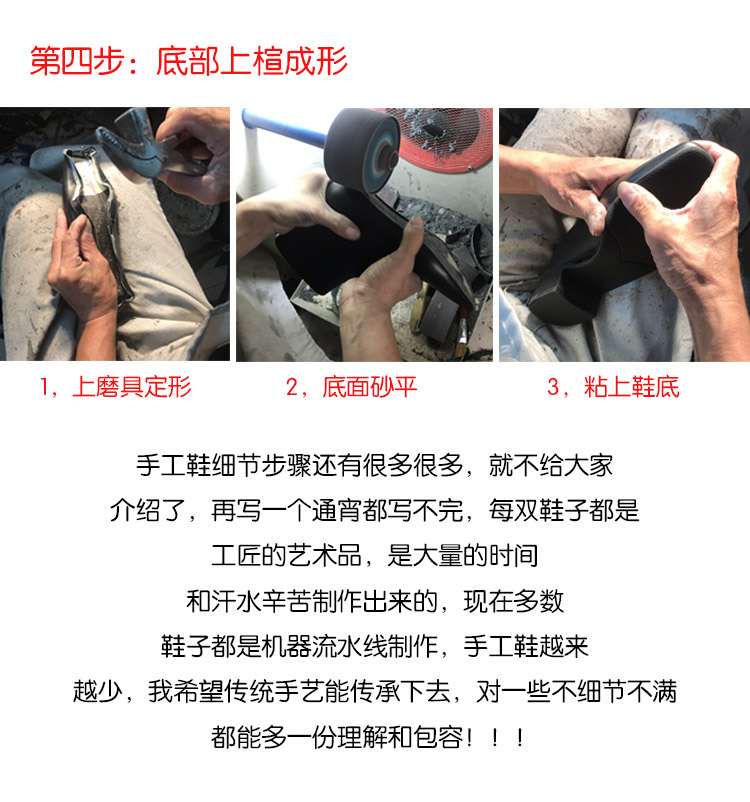 第四步：底部上楦成形

1，上磨具定形

2，底面砂平

3，粘上鞋底

手工鞋细节步骤还有很多很多，就不给大家介绍了，再写一个通宵都写不完，每双鞋子都是工匠的艺术品，是大量的时间和汗水辛苦制作出来的，现在多数鞋子都是机器流水线制作，手工鞋越来越少，我希望传统手艺能传承下去，对一些不细节不满都能多一份理解和包容！！！