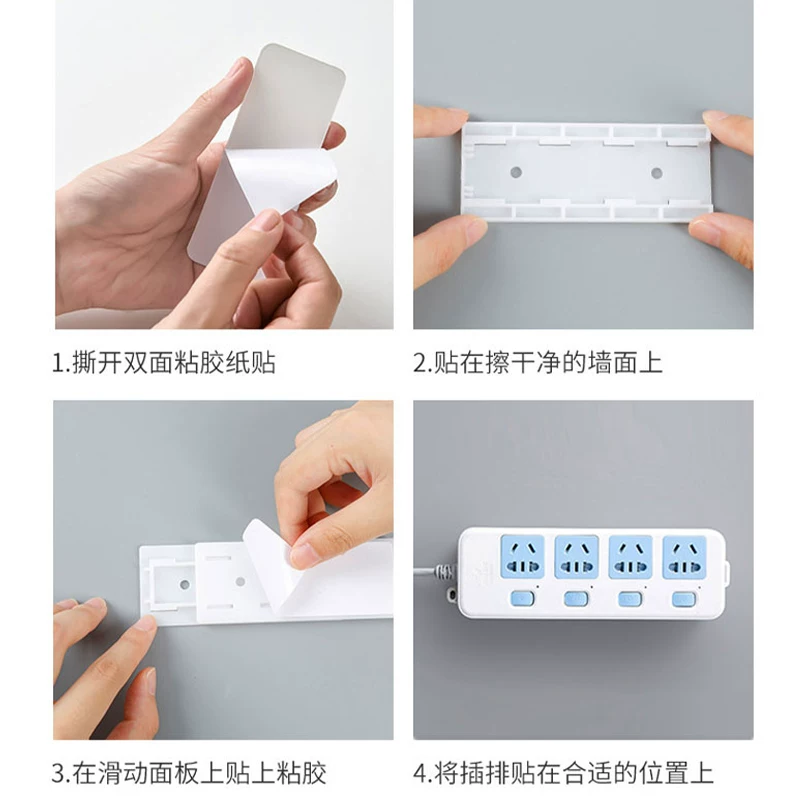 1.撕开双面粘胶纸贴

2.贴在擦干净的墙面上

3.在滑动面板上贴上粘胶

4.将插排贴在合适的位置上