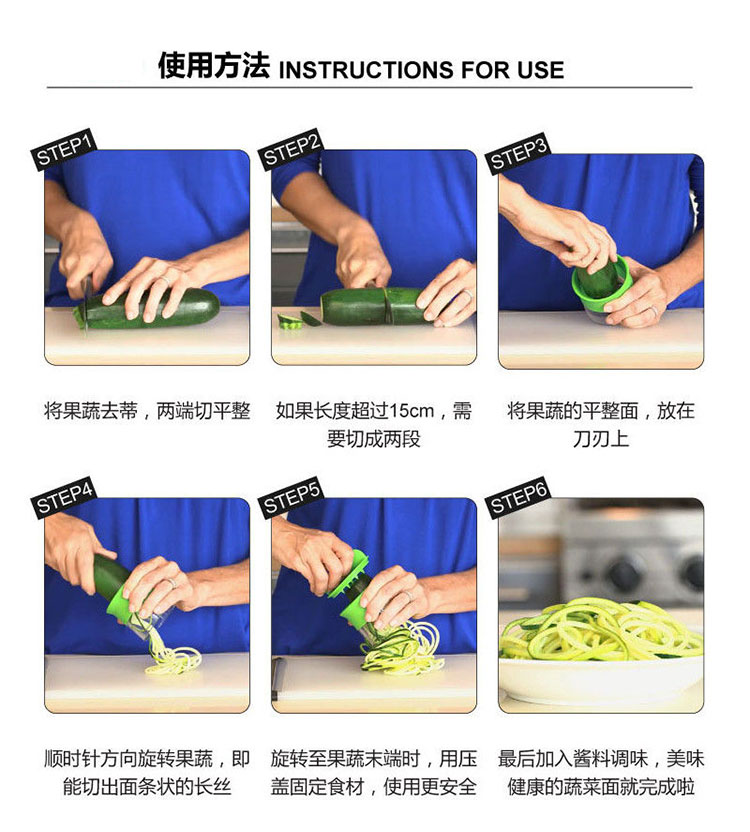 使用方法 INSTRUCTIONS FOR USE

STEP1

将果蔬去蒂，两端切平整

STEP2

如果长度超过15cm，需要切成两段

STEP3

将果蔬的平整面，放在刀刃上

STEP4

顺时针方向旋转果蔬，即能切出面条状的长丝

STEP5

旋转至果蔬末端时，用压盖固定食材，使用更安全

STEP6

最后加入酱料调味，美味健康的蔬菜面就完成啦