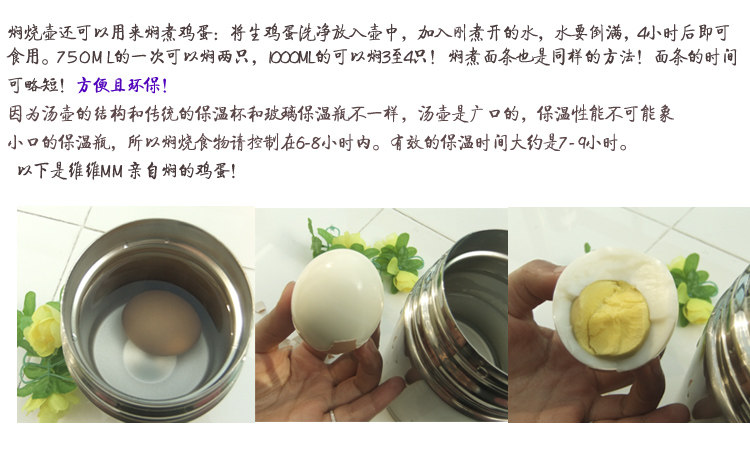 焖烧壶还可以用来焖煮鸡蛋：将生鸡蛋洗净放入壶中，加入刚煮开的水，水要倒满，4小时后即可食用。750ML的一次可以焖两只，1000ML的可以焖3至4只！焖煮面条也是同样的方法！面条的时间可略短！方便且环保！

因为汤壶的结构和传统的保温杯和玻璃保温瓶不一样，汤壶是广口的，保温性能不可能象小口的保温瓶，所以焖烧食物请控制在6-8小时内。有效的保温时间大约是7-9小时。

以下是维维MM亲自焖的鸡蛋！