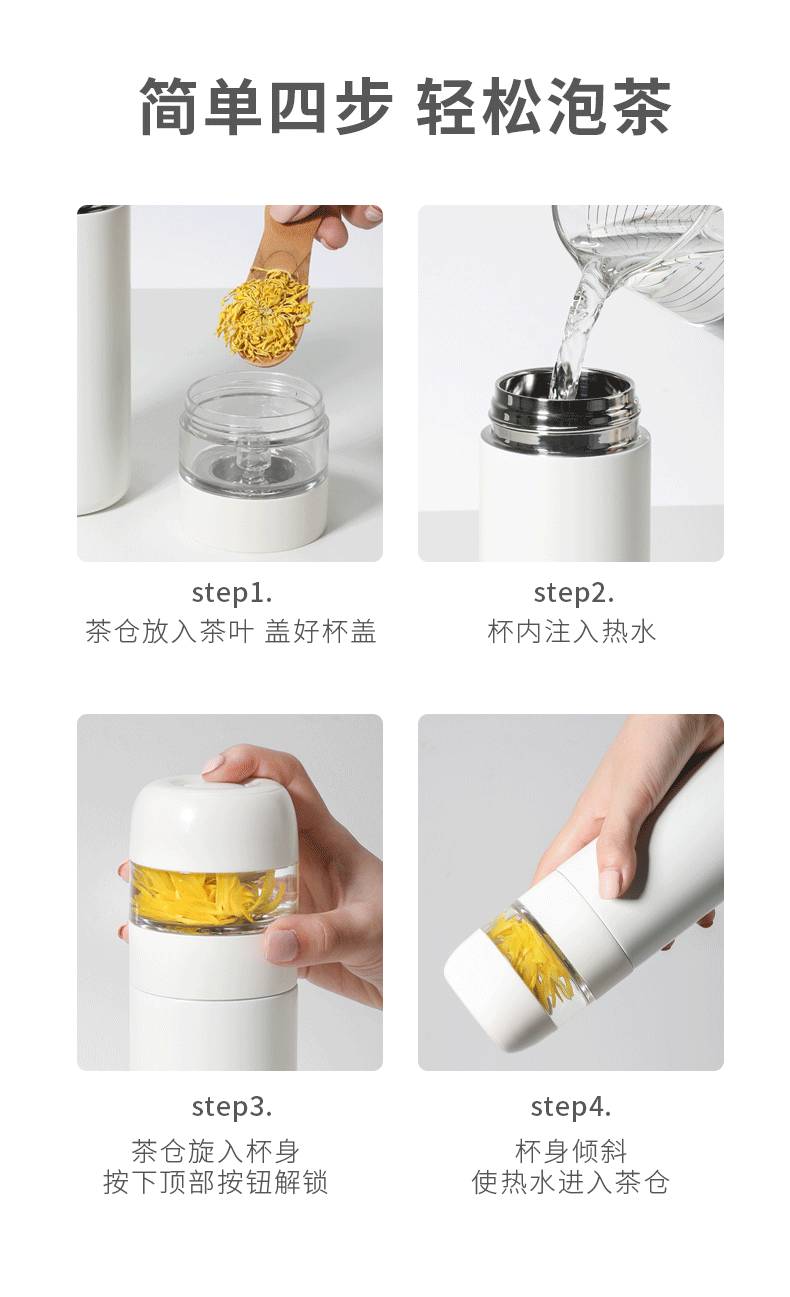 简单四步 轻松泡茶

step1.
茶仓放入茶叶 盖好杯盖

step2.
杯内注入热水

step3.
茶仓旋入杯身
按下顶部按钮解锁

step4.
杯身倾斜
使热水进入茶仓