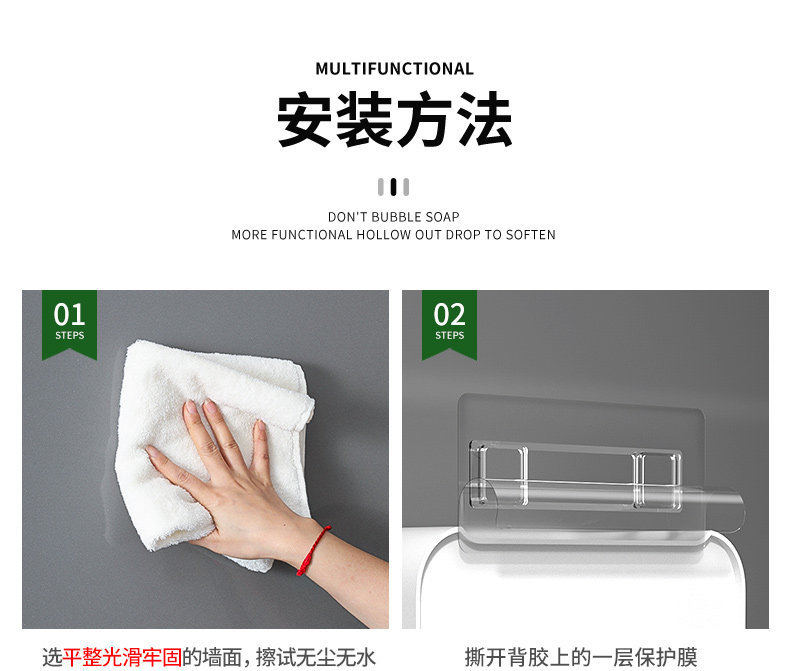 MULTIFUNCTIONAL

安装方法

DON'T BUBBLE SOAP
MORE FUNCTIONAL HOLLOW OUT DROP TO SOFTEN

01
STEPS

选平整光滑牢固的墙面，擦试无尘无水

02
STEPS

撕开背胶上的一层保护膜