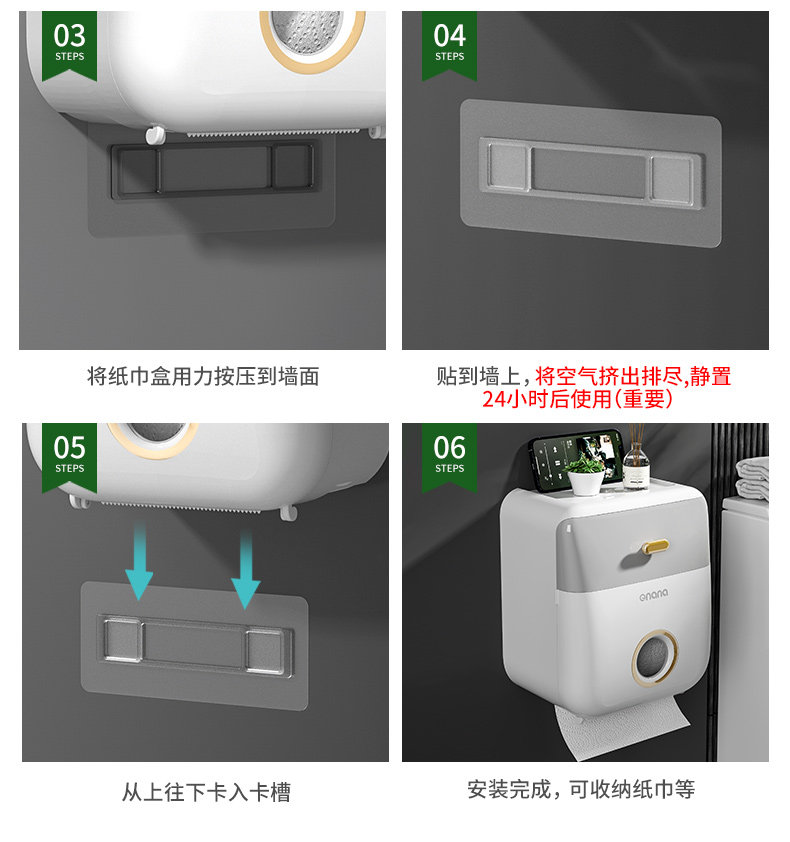 03
STEPS

将纸巾盒用力按压到墙面

04
STEPS

贴到墙上，将空气挤出排尽,静置24小时后使用(重要)

05
STEPS

从上往下卡入卡槽

06
STEPS

ONANA

安装完成，可收纳纸巾等