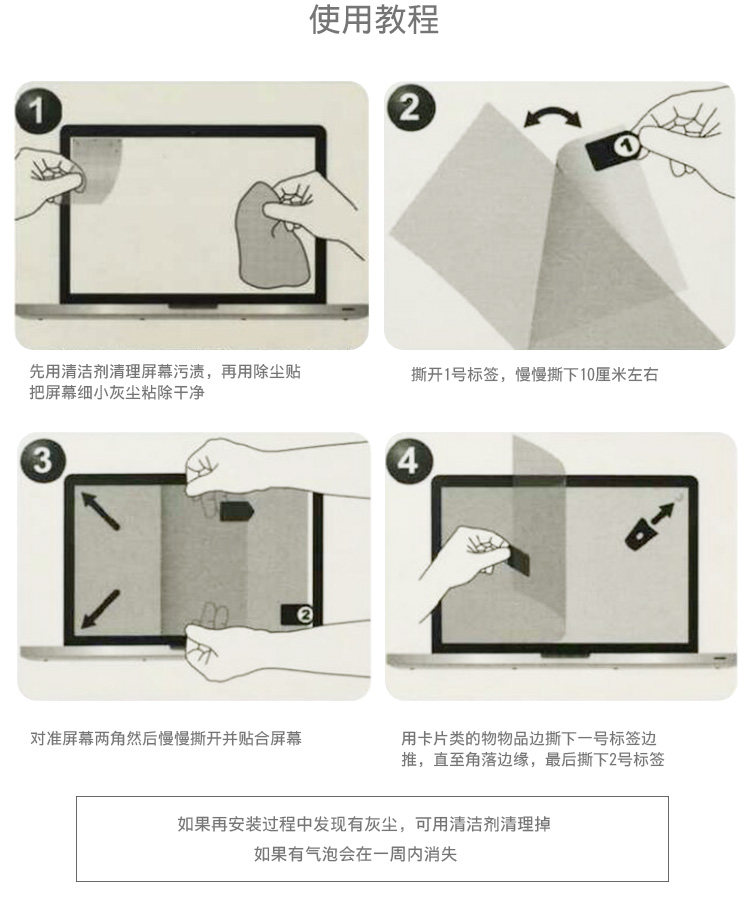 使用教程

1

先用清洁剂清理屏幕污渍，再用除尘贴把屏幕细小灰尘粘除干净

2

1

撕开1号标签，慢慢撕下10厘米左右

3

2

对准屏幕两角然后慢慢撕开并贴合屏幕

4

用卡片类的物物品边撕下一号标签边推，直至角落边缘，最后撕下2号标签

如果再安装过程中发现有灰尘，可用清洁剂清理掉
如果有气泡会在一周内消失