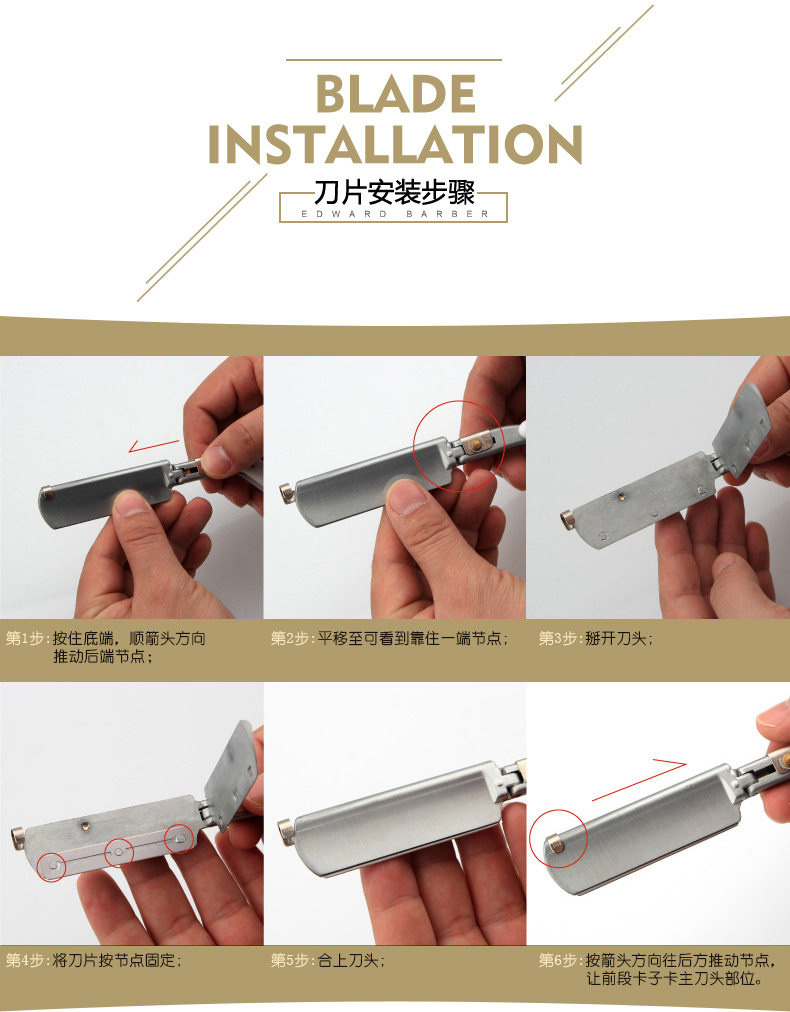 BLADE
INSTALLATION
刀片安装步骤
EDWARD BARBER

第1步：按住底端，顺箭头方向推动后端节点；

第2步：平移至可看到靠住一端节点；

第3步：掰开刀头；

第4步：将刀片按节点固定；

第5步：合上刀头；

第6步：按箭头方向往后方推动节点，让前段卡子卡主刀头部位。