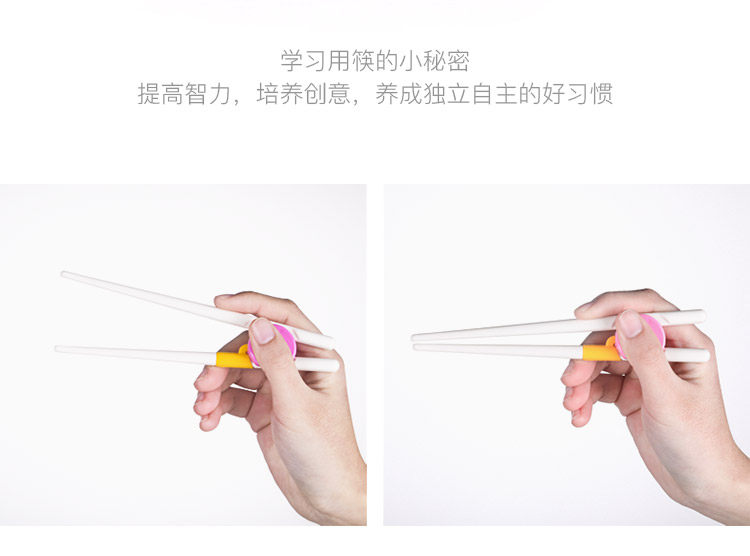 学习用筷的小秘密
提高智力，培养创意，养成独立自主的好习惯