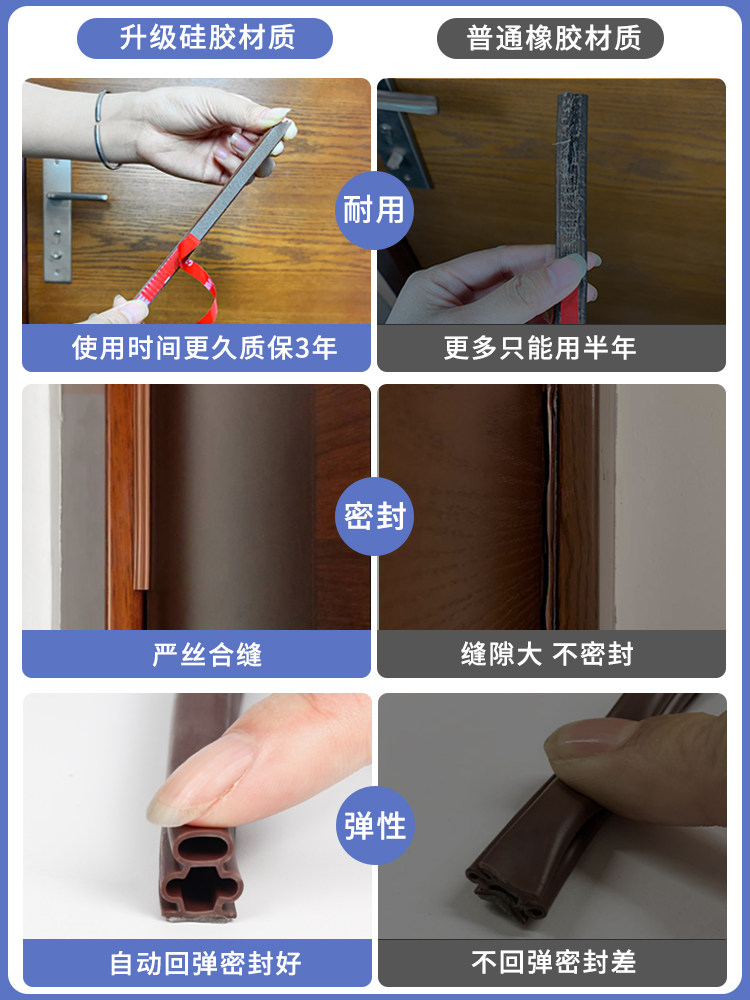 升级硅胶材质

普通橡胶材质

耐用

使用时间更久质保3年

更多只能用半年

密封

严丝合缝

缝隙大 不密封

弹性

自动回弹密封好

不回弹密封差