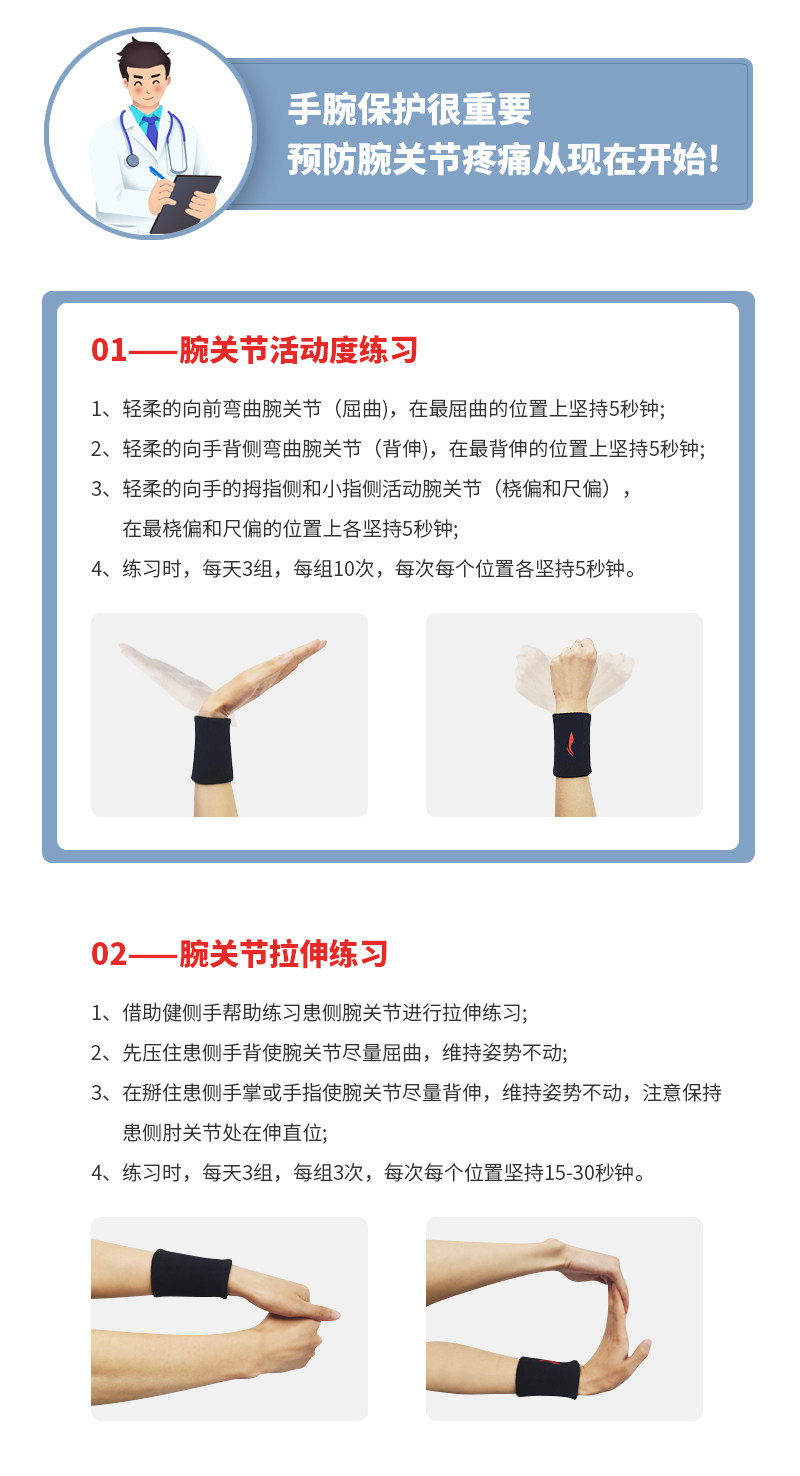 手腕保护很重要
预防腕关节疼痛从现在开始!

01——腕关节活动度练习

1、轻柔的向前弯曲腕关节（屈曲），在最屈曲的位置上坚持5秒钟;
2、轻柔的向手背侧弯曲腕关节（背伸），在最背伸的位置上坚持5秒钟;
3、轻柔的向手的拇指侧和小指侧活动腕关节（桡偏和尺偏），在最桡偏和尺偏的位置上各坚持5秒钟;
4、练习时，每天3组，每组10次，每次每个位置各坚持5秒钟。

02——腕关节拉伸练习

1、借助健侧手帮助练习患侧腕关节进行拉伸练习;
2、先压住患侧手背使腕关节尽量屈曲，维持姿势不动;
3、在掰住患侧手掌或手指使腕关节尽量背伸，维持姿势不动，注意保持患侧肘关节处在伸直位;
4、练习时，每天3组，每组3次，每次每个位置坚持15-30秒钟。