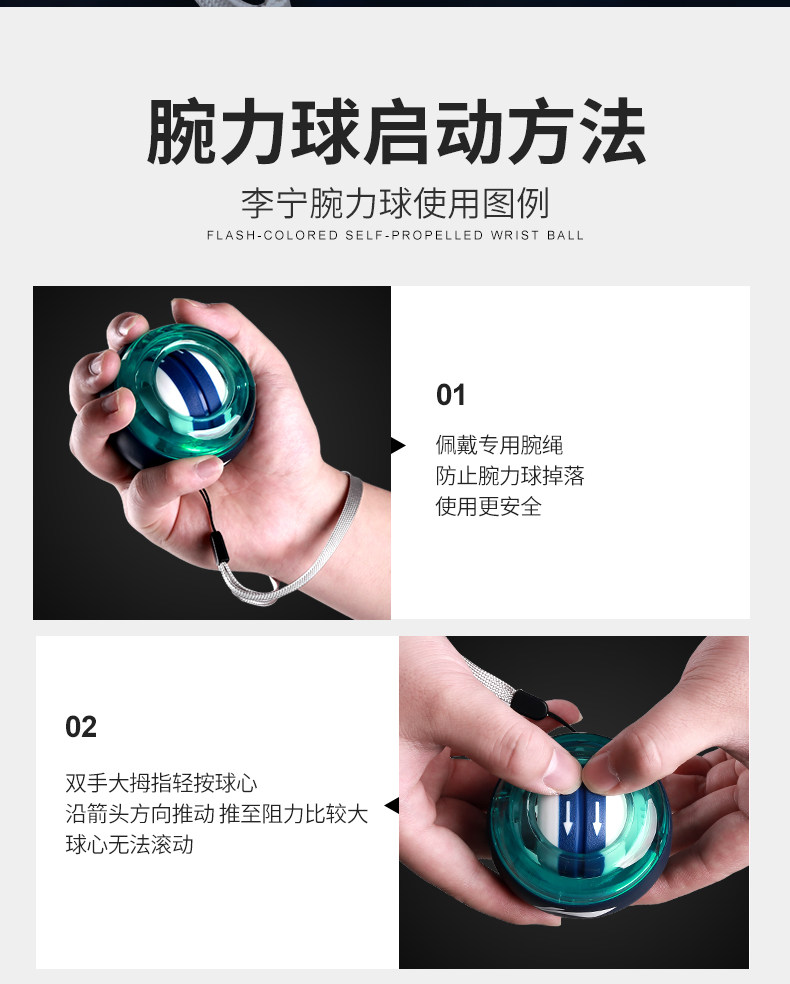 腕力球启动方法

李宁腕力球使用图例

FLASH-COLORED SELF-PROPELLED WRIST BALL

01

佩戴专用腕绳
防止腕力球掉落
使用更安全

02

双手大拇指轻按球心
沿箭头方向推动 推至阻力比较大
球心无法滚动