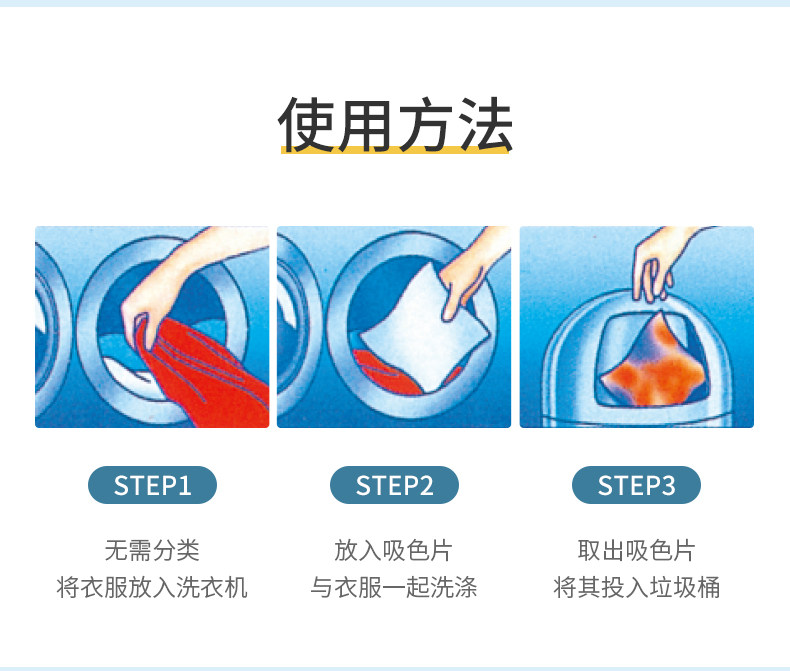 使用方法

STEP1

无需分类
将衣服放入洗衣机

STEP2

放入吸色片
与衣服一起洗涤

STEP3

取出吸色片
将其投入垃圾桶