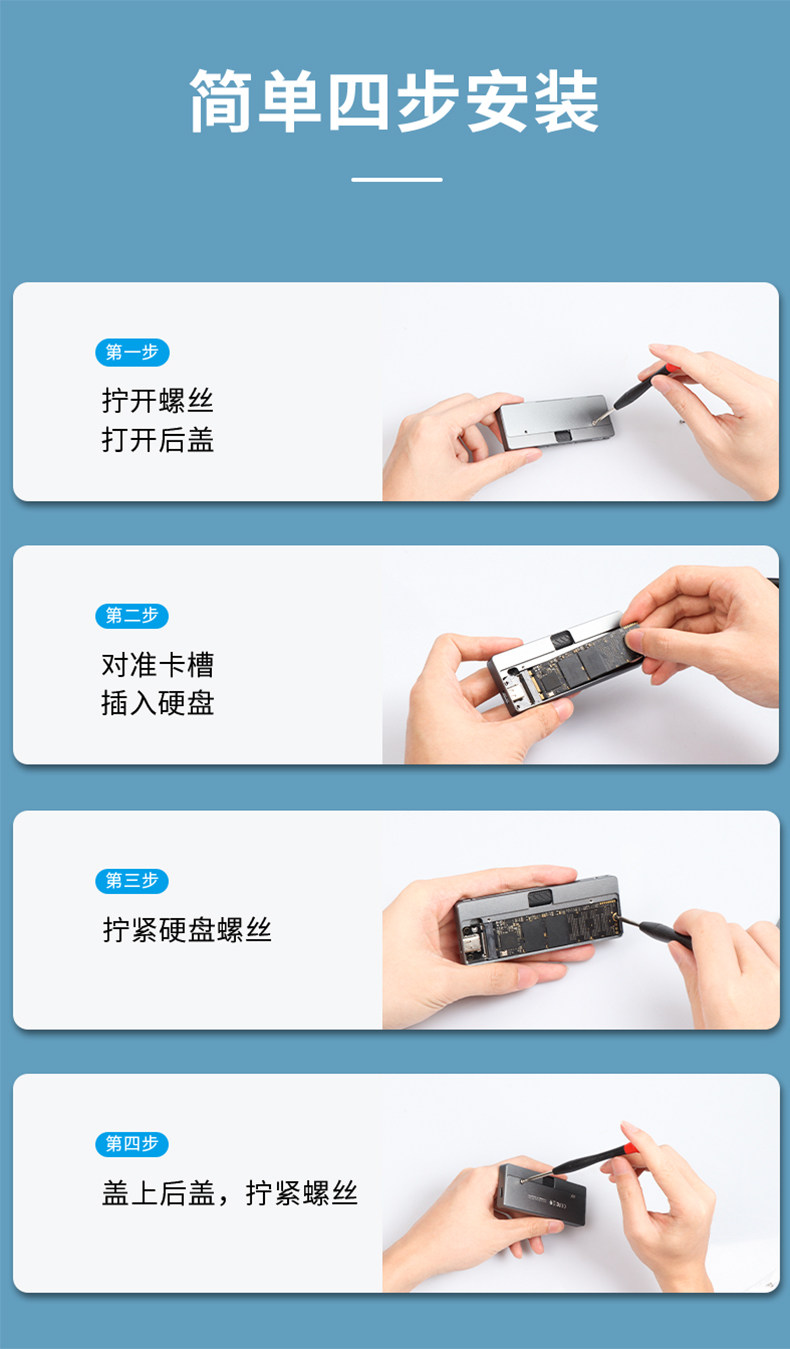 简单四步安装

第一步
拧开螺丝
打开后盖

第二步
对准卡槽
插入硬盘

第三步
拧紧硬盘螺丝

第四步
盖上后盖，拧紧螺丝