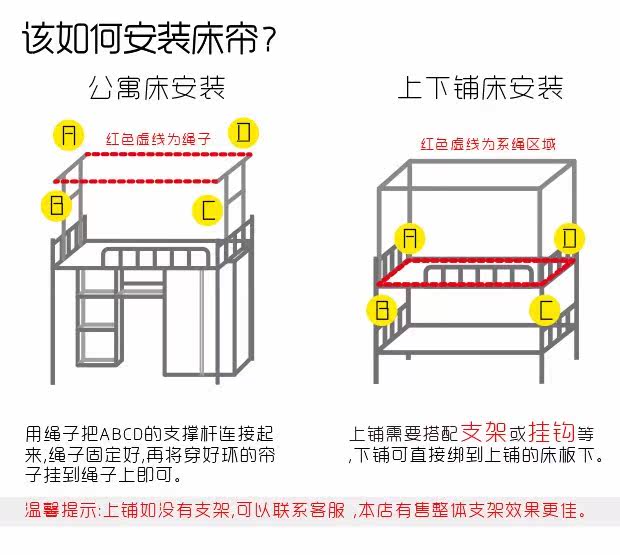 该如何安装床帘？

公寓床安装

A
红色虚线为绳子
D
B
C

用绳子把ABCD的支撑杆连接起来,绳子固定好,再将穿好环的帘子挂到绳子上即可。

上下铺床安装

红色虚线为系绳区域
A
D
B
C

上铺需要搭配支架或挂钩等,下铺可直接绑到上铺的床板下。

温馨提示:上铺如没有支架,可以联系客服 ,本店有售整体支架效果更佳。