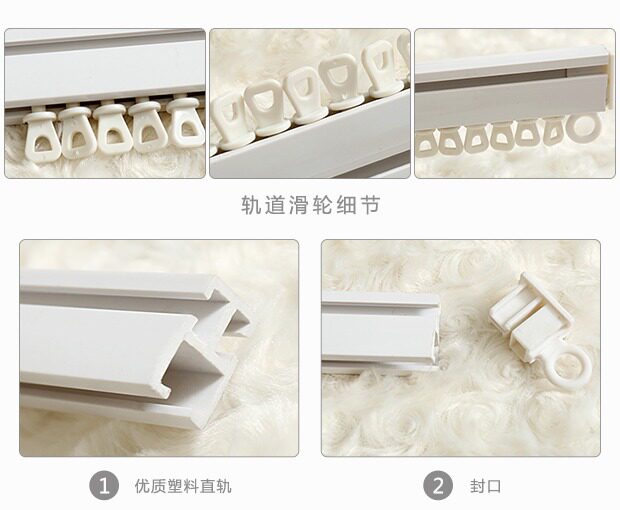 轨道滑轮细节

1 优质塑料直轨

2 封口