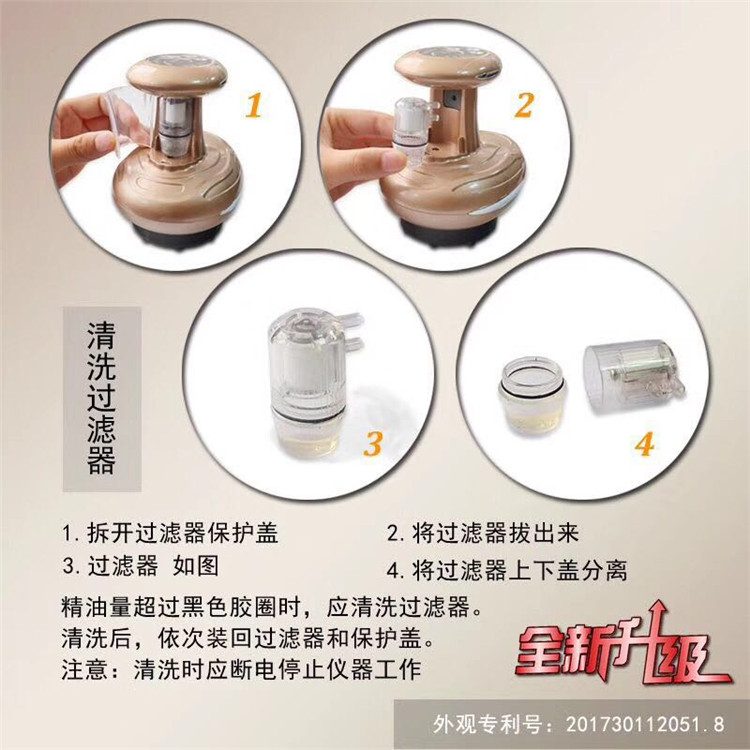 1

2

清洗过滤器

3

4

1. 拆开过滤器保护盖
2. 将过滤器拔出来
3. 过滤器 如图
4. 将过滤器上下盖分离

精油量超过黑色胶圈时，应清洗过滤器。
清洗后，依次装回过滤器和保护盖。
注意：清洗时应断电停止仪器工作

全新升级

外观专利号：201730112051.8